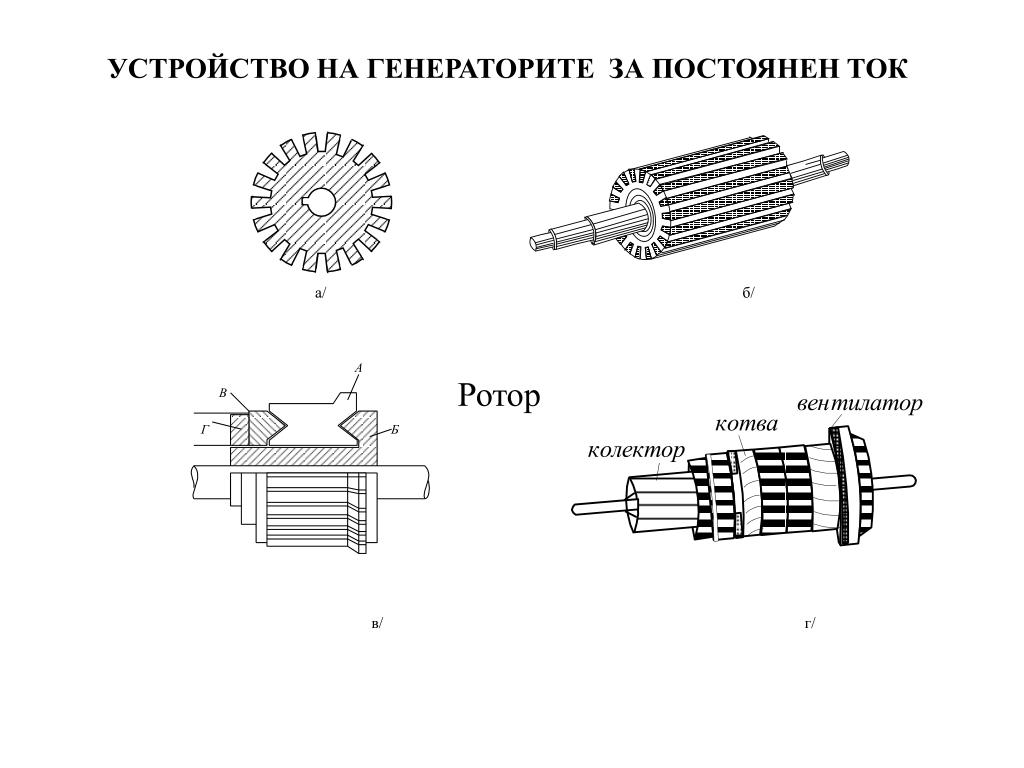 УСТРОЙСТВО НА ГЕНЕРАТОРИТЕ ЗА ПОСТОЯНЕН ТОК

а/

б/

А
В
Г
Б

Ротор

вентилатор
котва
колектор

в/

г/