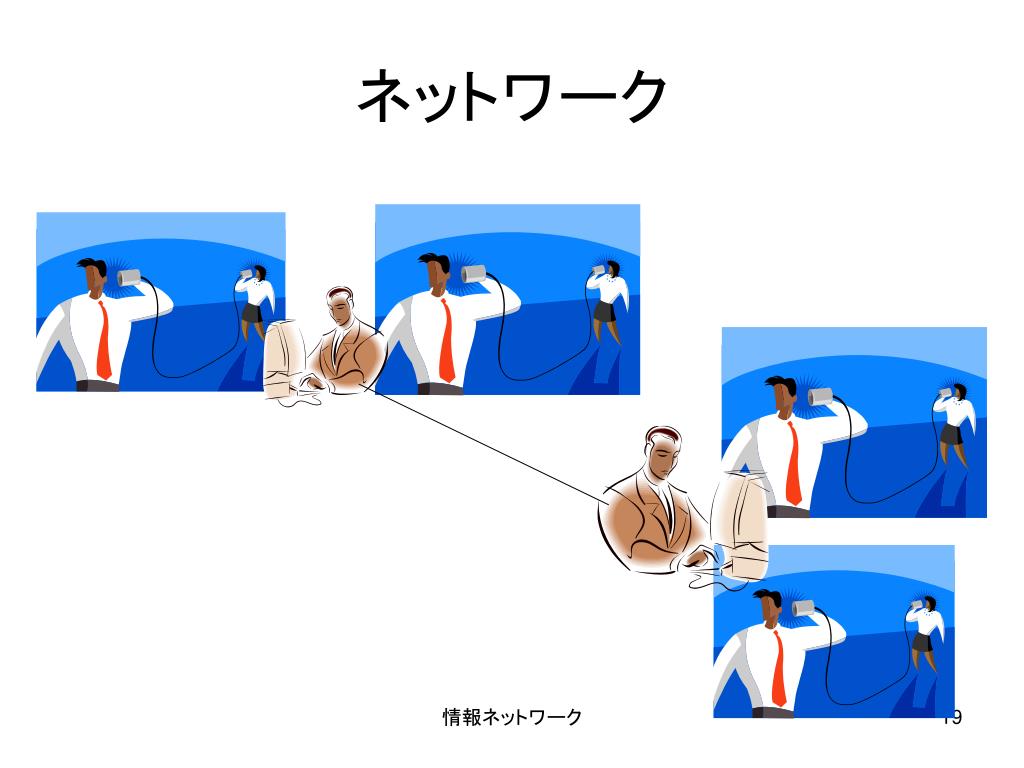 ネットワーク

情報ネットワーク

19