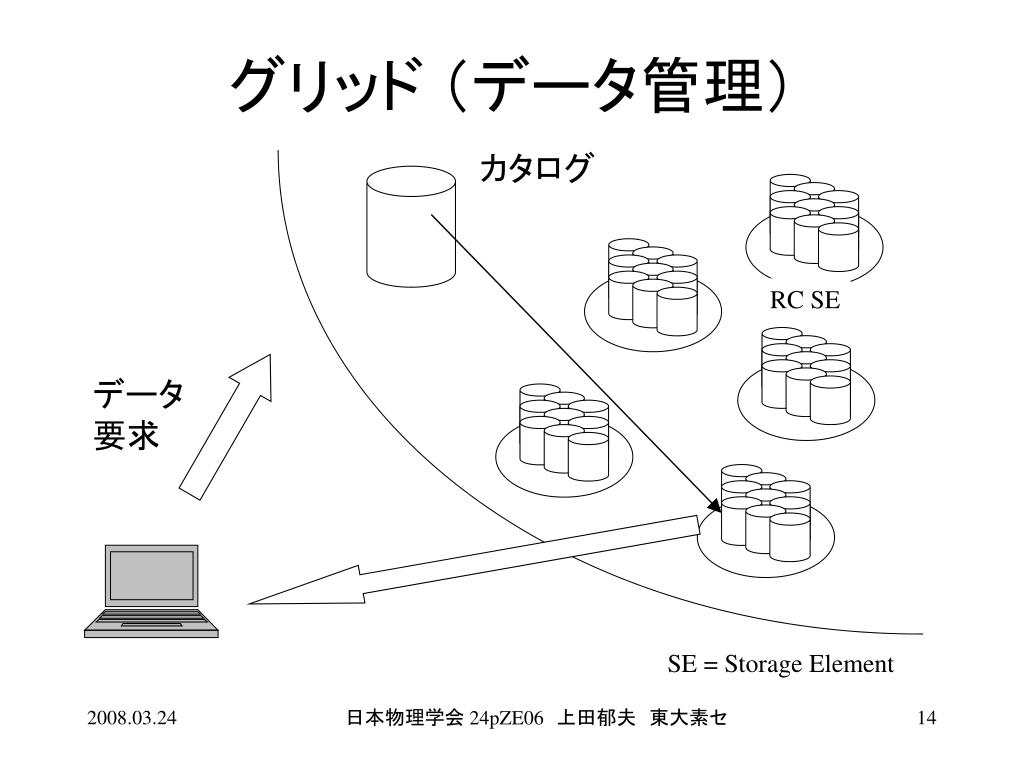 グリッド（データ管理）

カタログ

RC SE

データ
要求

SE = Storage Element

2008.03.24

日本物理学会 24pZE06 上田郁夫 東大素セ

14