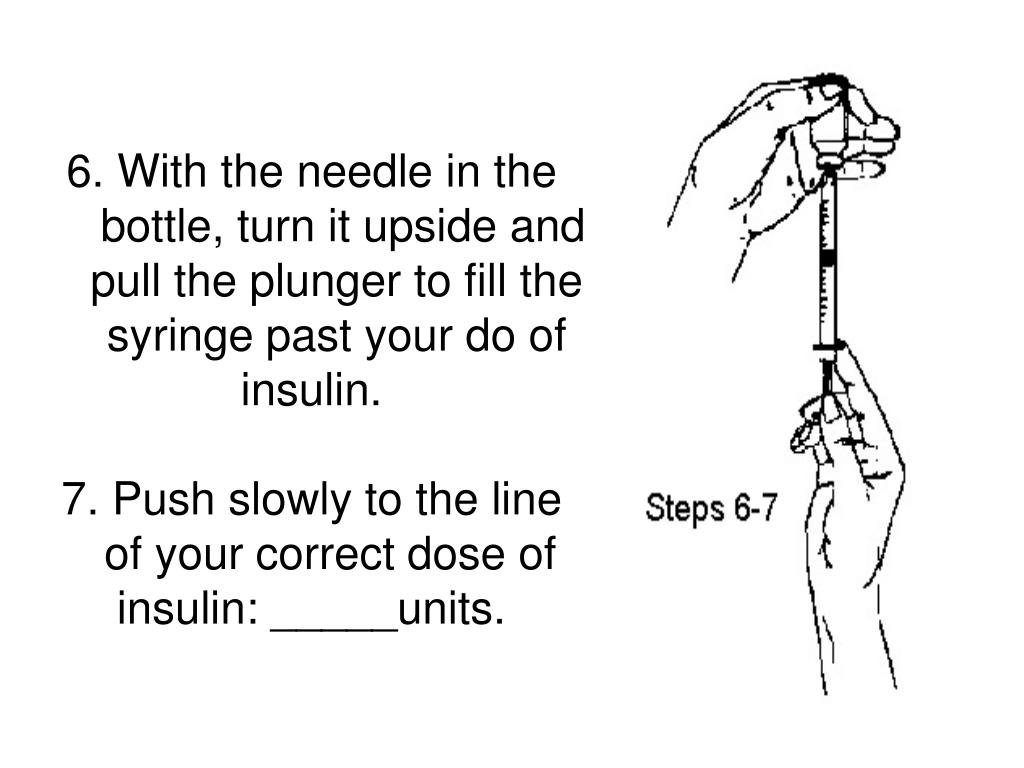 6. With the needle in the bottle, turn it upside and pull the plunger to fill the syringe past your do of insulin.

7. Push slowly to the line of your correct dose of insulin: _____units.

Steps 6-7