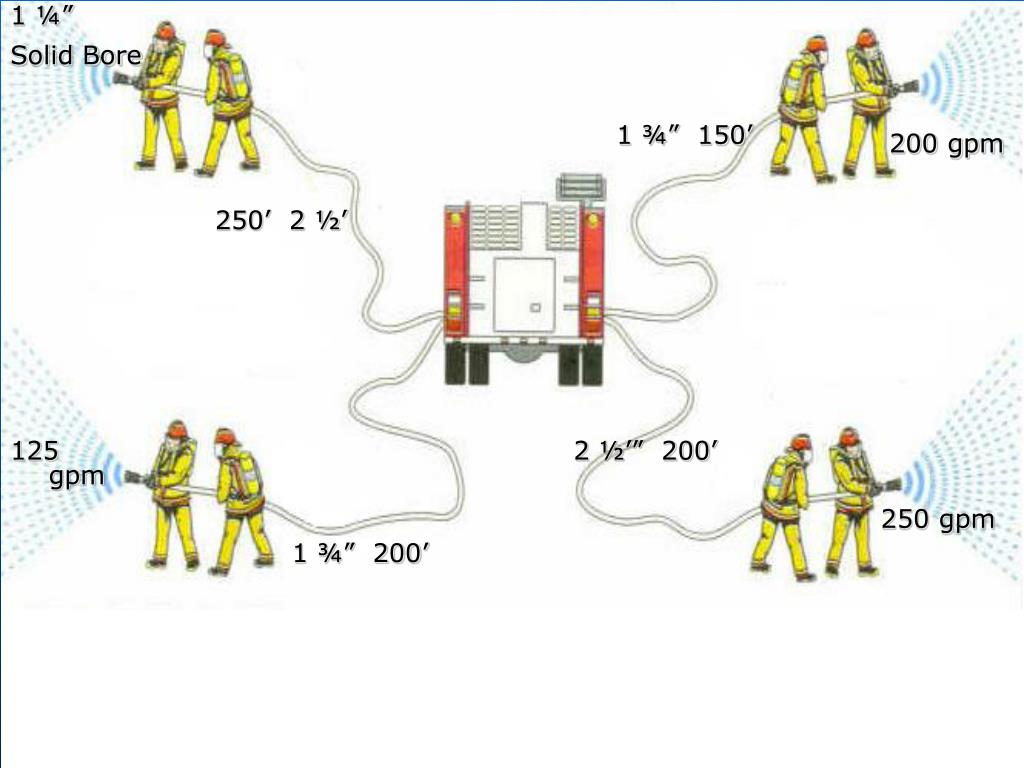 1 ¼″
Solid Bore

1 ¾″ 150′

200 gpm

250′ 2 ½′

125
gpm

2 ½′″ 200′

250 gpm

1 ¾″ 200′