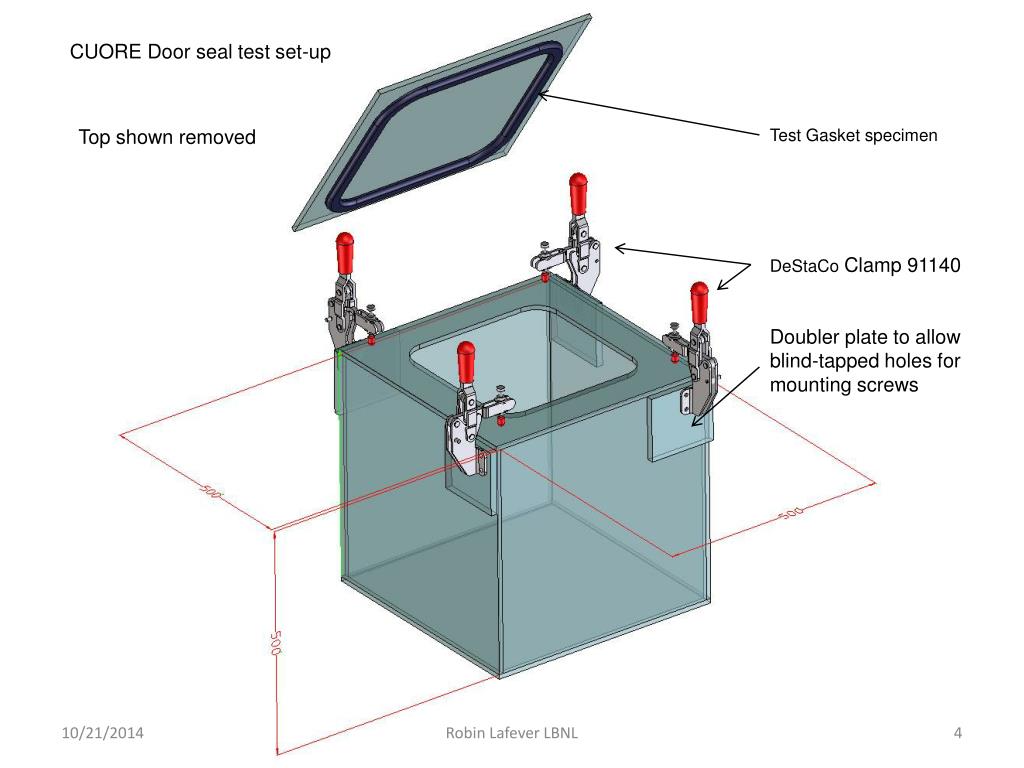 CUORE Door seal test set-up

Top shown removed

Test Gasket specimen

DeStaCo Clamp 91140

Doubler plate to allow blind-tapped holes for mounting screws

500

500

500

10/21/2014

Robin Lafever LBNL

4