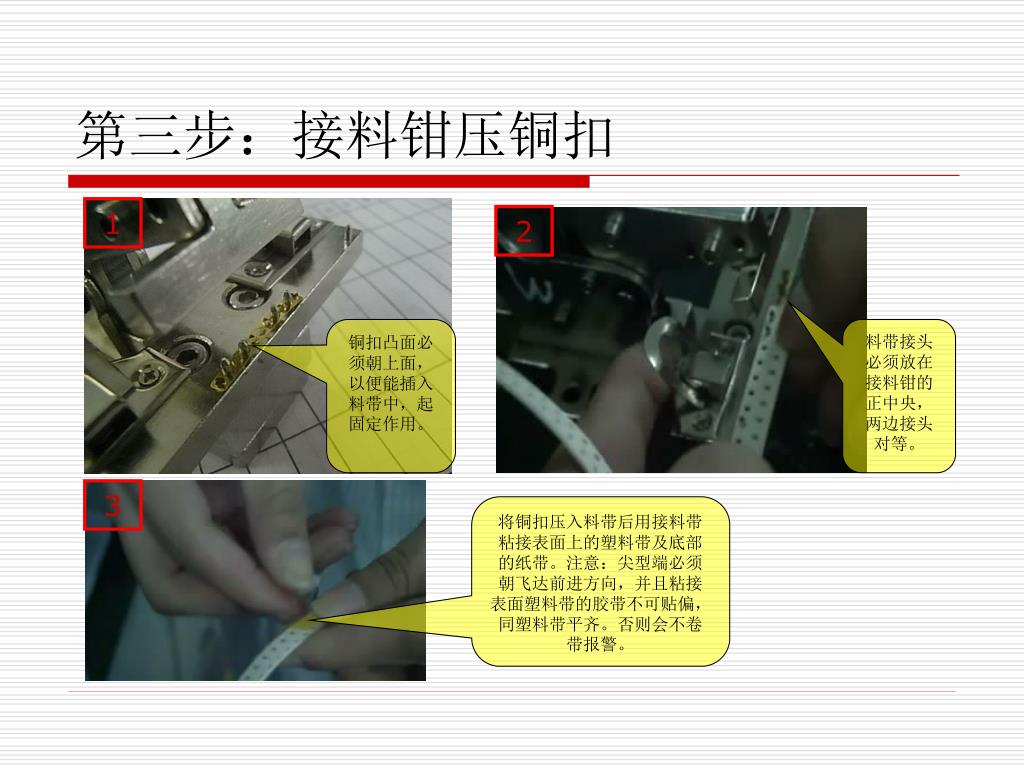 第三步：接料钳压铜扣

1

铜扣凸面必须朝上面，以便能插入料带中，起固定作用。

2

料带接头必须放在接料钳的正中央，两边接头对等。

3

将铜扣压入料带后用接料带粘接表面上的塑料带及底部的纸带。注意：尖型端必须朝飞达前进方向，并且粘接表面塑料带的胶带不可贴偏，同塑料带平齐。否则会不卷带报警。