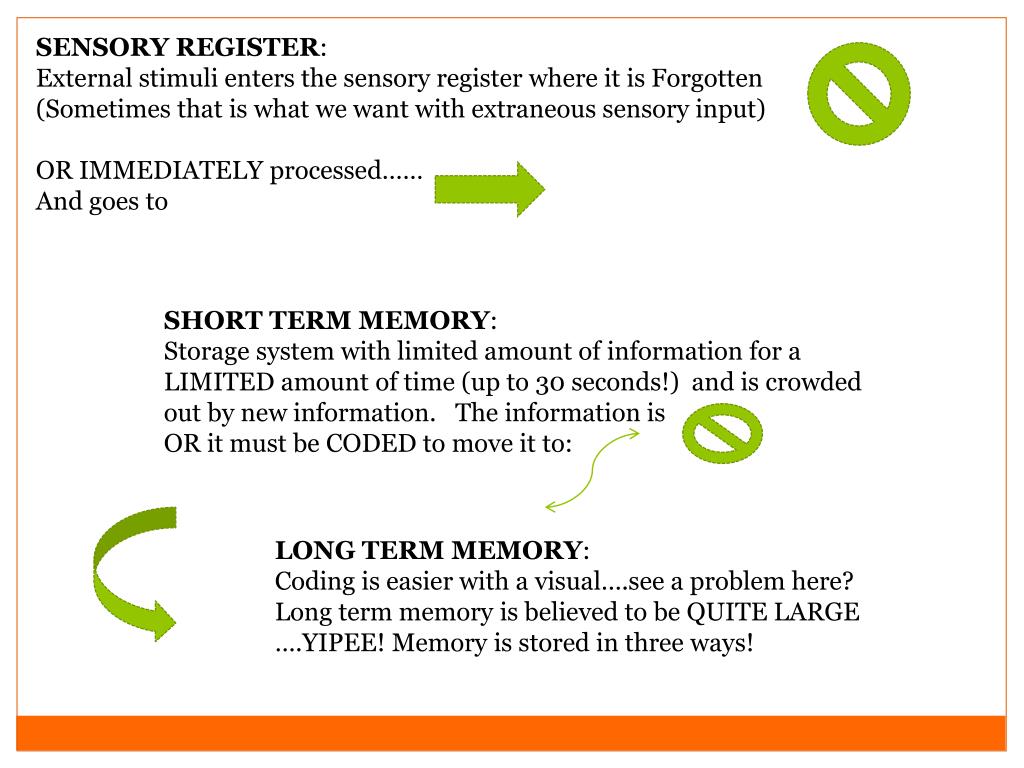 SENSORY REGISTER:
External stimuli enters the sensory register where it is Forgotten (Sometimes that is what we want with extraneous sensory input)

OR IMMEDIATELY processed……
And goes to

SHORT TERM MEMORY:
Storage system with limited amount of information for a LIMITED amount of time (up to 30 seconds!) and is crowded out by new information. The information is
OR it must be CODED to move it to:

LONG TERM MEMORY:
Coding is easier with a visual….see a problem here?
Long term memory is believed to be QUITE LARGE ….YIPEE! Memory is stored in three ways!