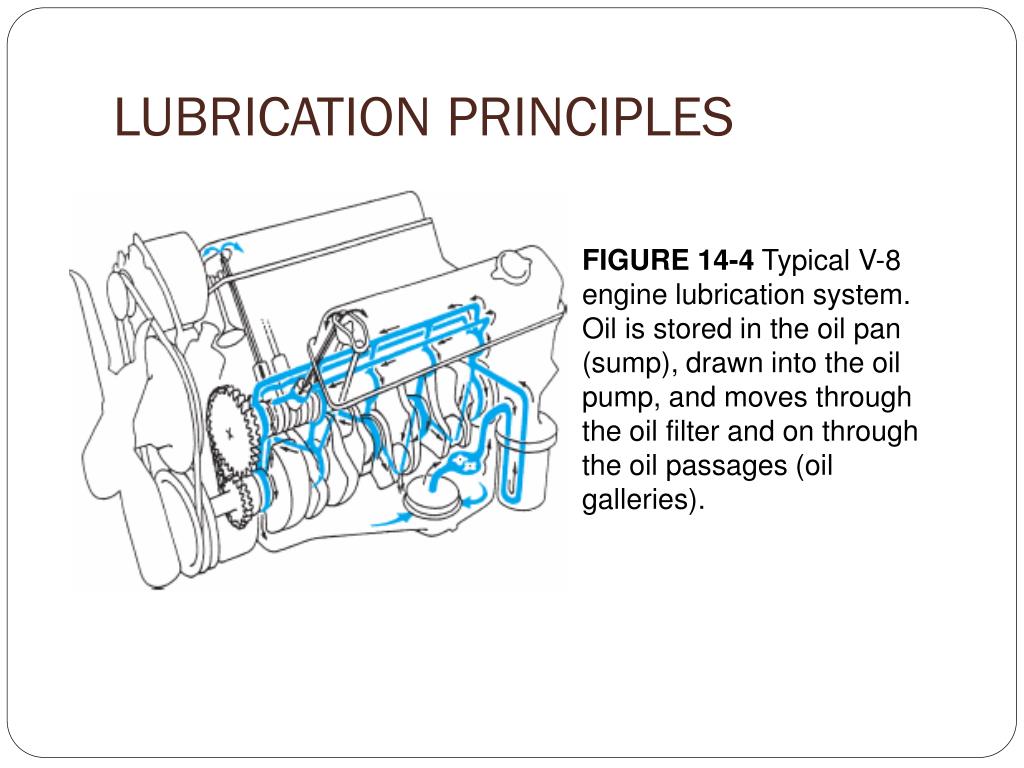 LUBRICATION PRINCIPLES

FIGURE 14-4 Typical V-8 engine lubrication system. Oil is stored in the oil pan (sump), drawn into the oil pump, and moves through the oil filter and on through the oil passages (oil galleries).