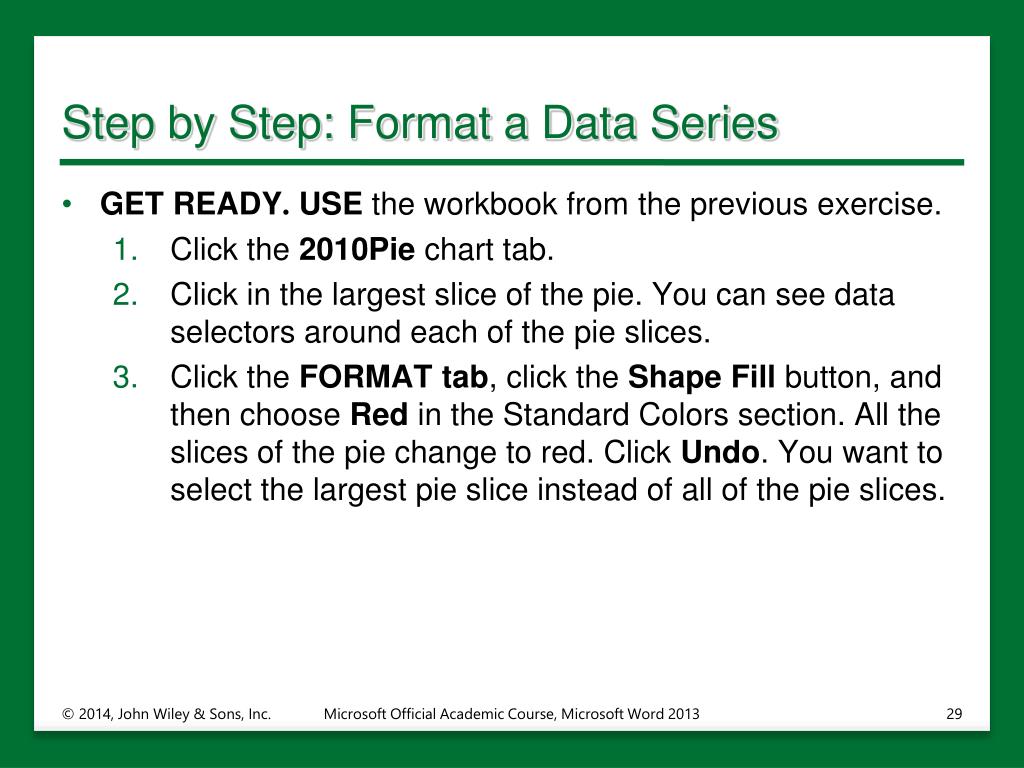 Step by Step: Format a Data Series

• GET READY. USE the workbook from the previous exercise.

1. Click the 2010Pie chart tab.
2. Click in the largest slice of the pie. You can see data selectors around each of the pie slices.
3. Click the FORMAT tab, click the Shape Fill button, and then choose Red in the Standard Colors section. All the slices of the pie change to red. Click Undo. You want to select the largest pie slice instead of all of the pie slices.

© 2014, John Wiley & Sons, Inc.
Microsoft Official Academic Course, Microsoft Word 2013
29