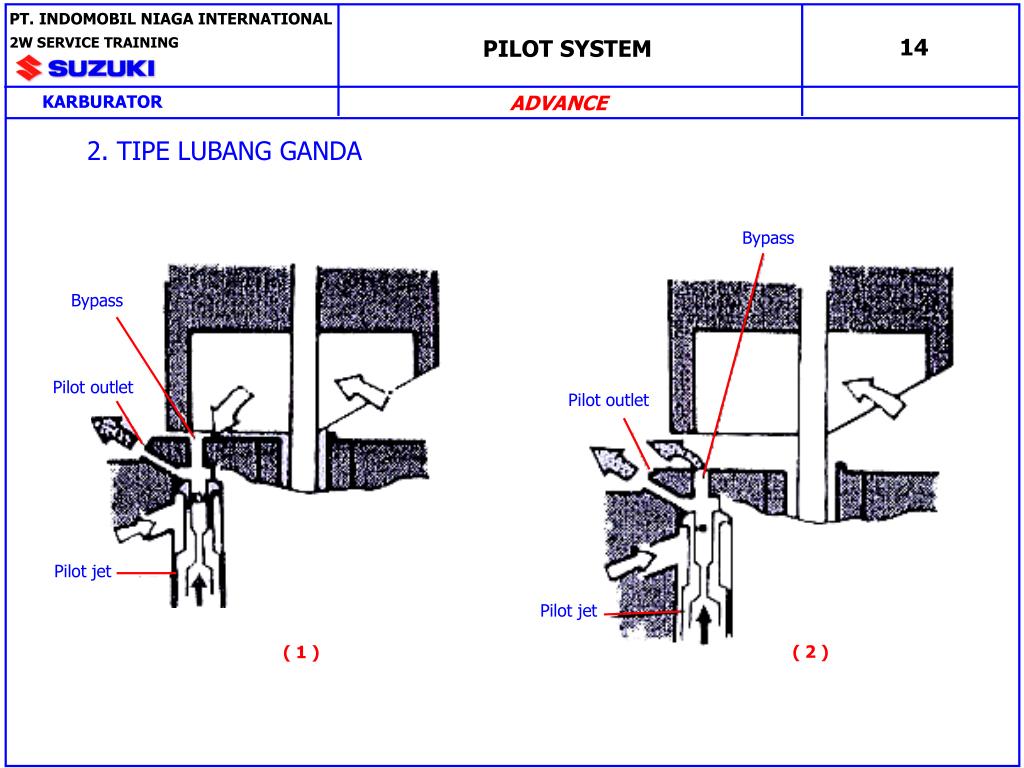 PT. INDOMOBIL NIAGA INTERNATIONAL
2W SERVICE TRAINING
SUZUKI

PILOT SYSTEM

14

KARBURATOR

ADVANCE

2. TIPE LUBANG GANDA

Bypass

Pilot outlet

Pilot jet

( 1 )

Bypass

Pilot outlet

Pilot jet

( 2 )