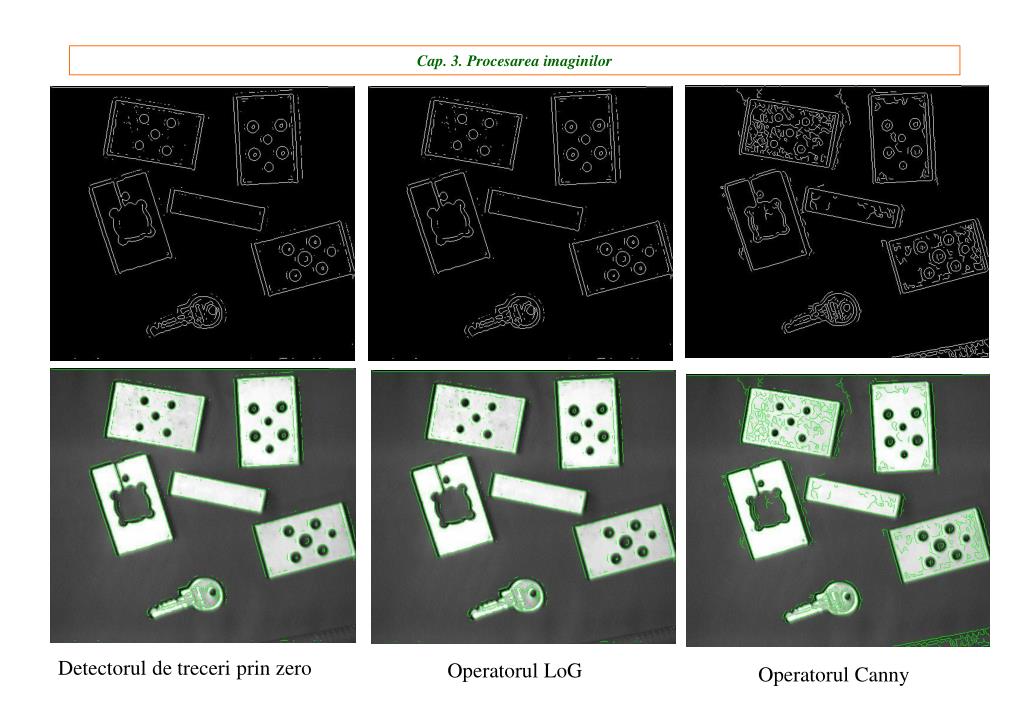 Cap. 3. Procesarea imaginilor

Detectorul de treceri prin zero

Operatorul LoG

Operatorul Canny