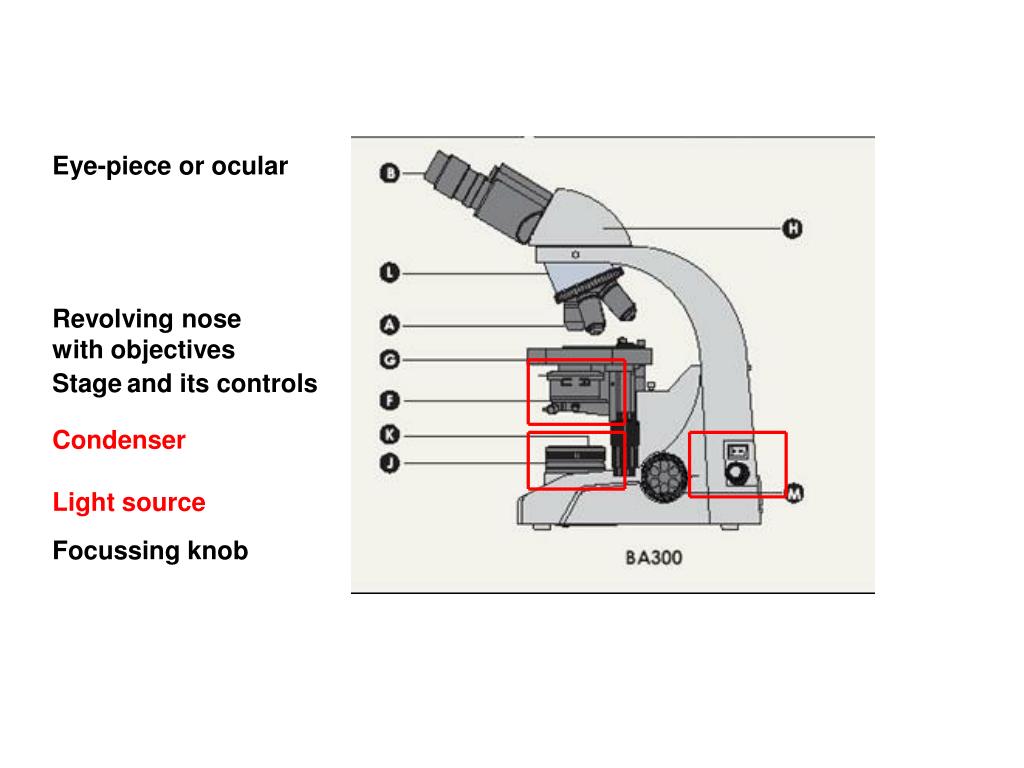 Eye-piece or ocular

Revolving nose
with objectives
Stage and its controls

Condenser

Light source

Focussing knob

B
H
L
A
G
F
K
J
M
BA300