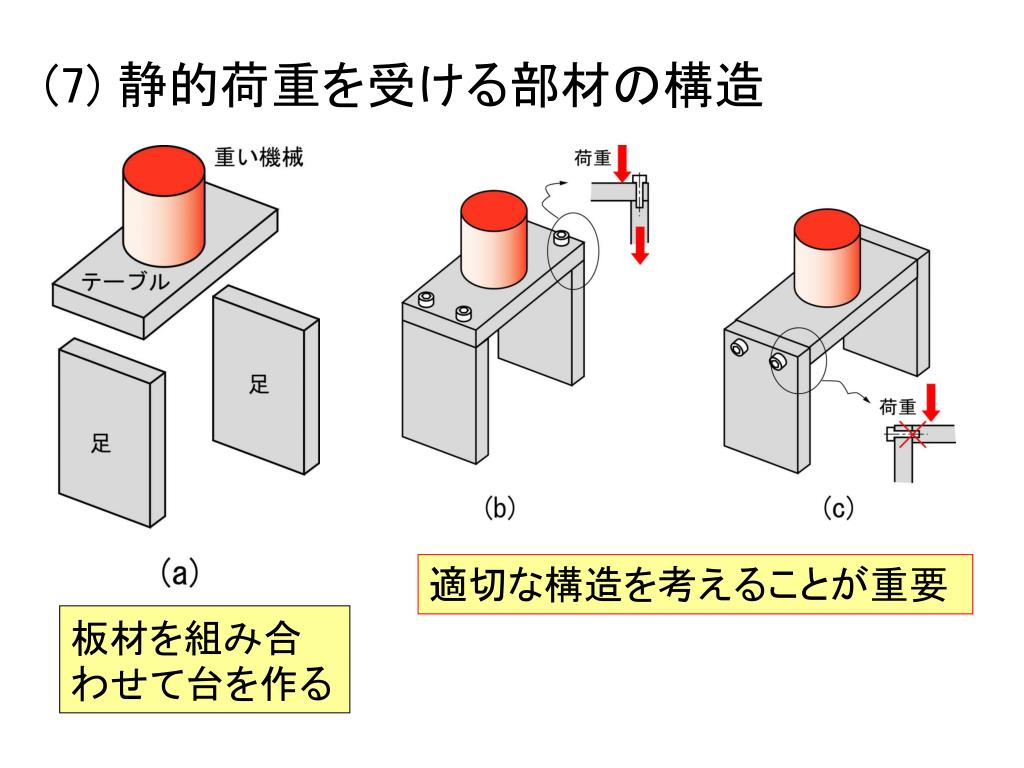 (7) 静的荷重を受ける部材の構造

重い機械

テーブル

足

足

(a)

荷重

(b)

荷重

(c)

適切な構造を考えることが重要

板材を組み合わせて台を作る