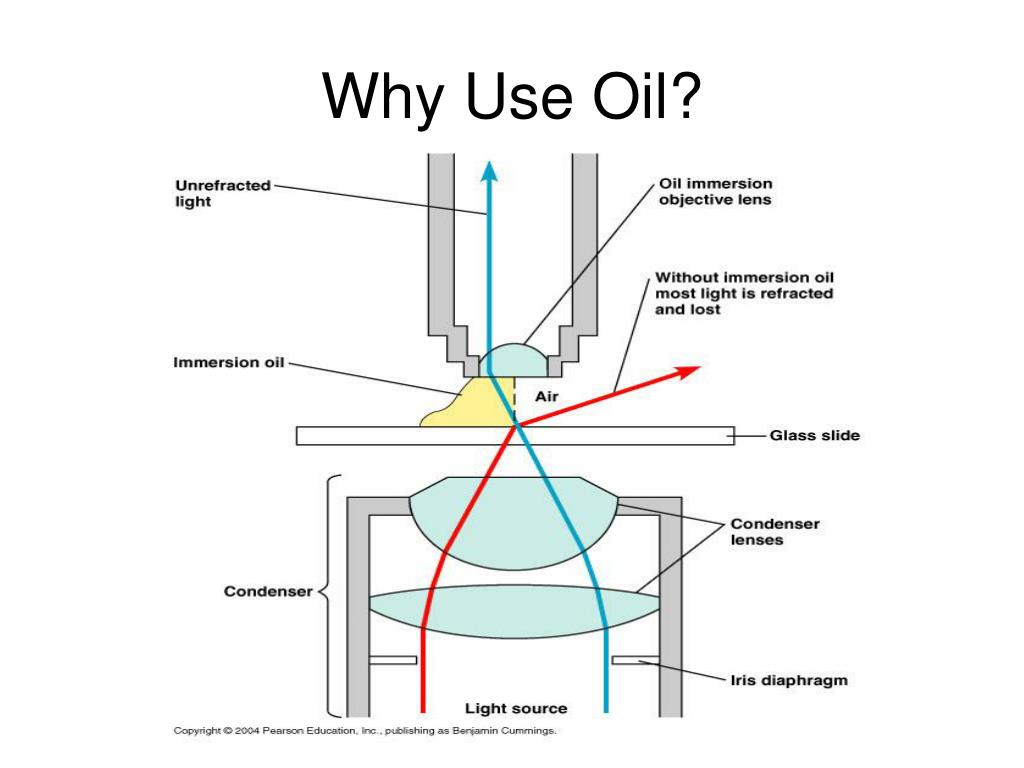 Why Use Oil?

Unrefracted light

Oil immersion objective lens

Without immersion oil most light is refracted and lost

Immersion oil

Air

Glass slide

Condenser lenses

Condenser

Iris diaphragm

Light source

Copyright © 2004 Pearson Education, Inc., publishing as Benjamin Cummings.