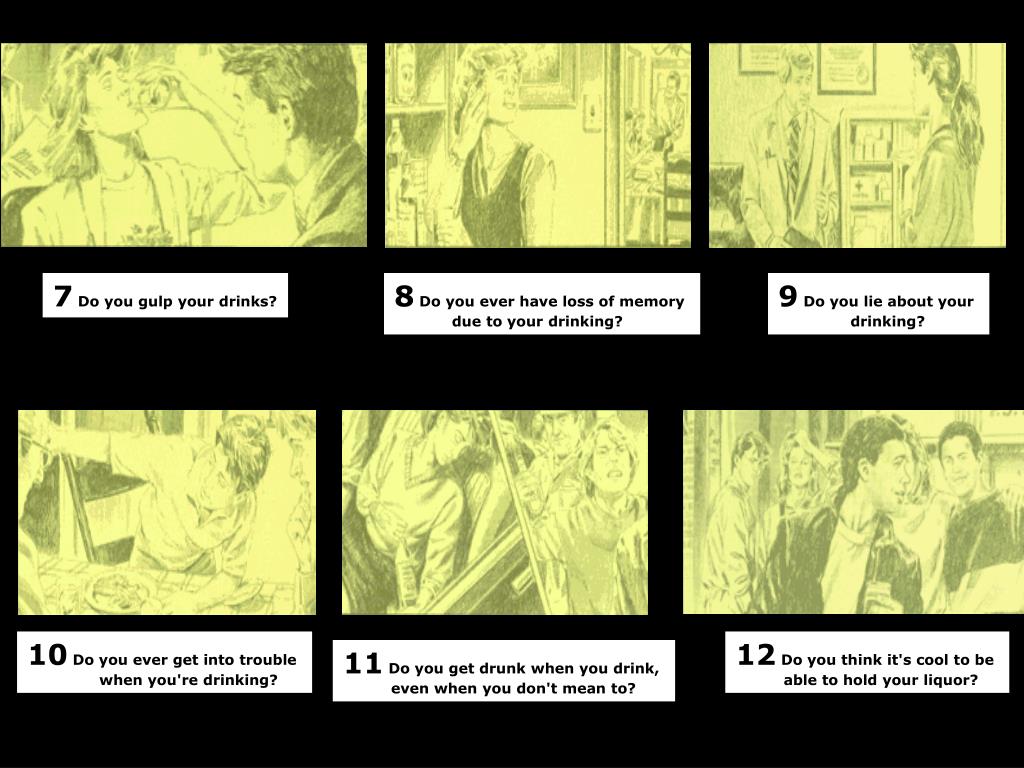 7 Do you gulp your drinks?

8 Do you ever have loss of memory due to your drinking?

9 Do you lie about your drinking?

10 Do you ever get into trouble when you're drinking?

11 Do you get drunk when you drink, even when you don't mean to?

12 Do you think it's cool to be able to hold your liquor?