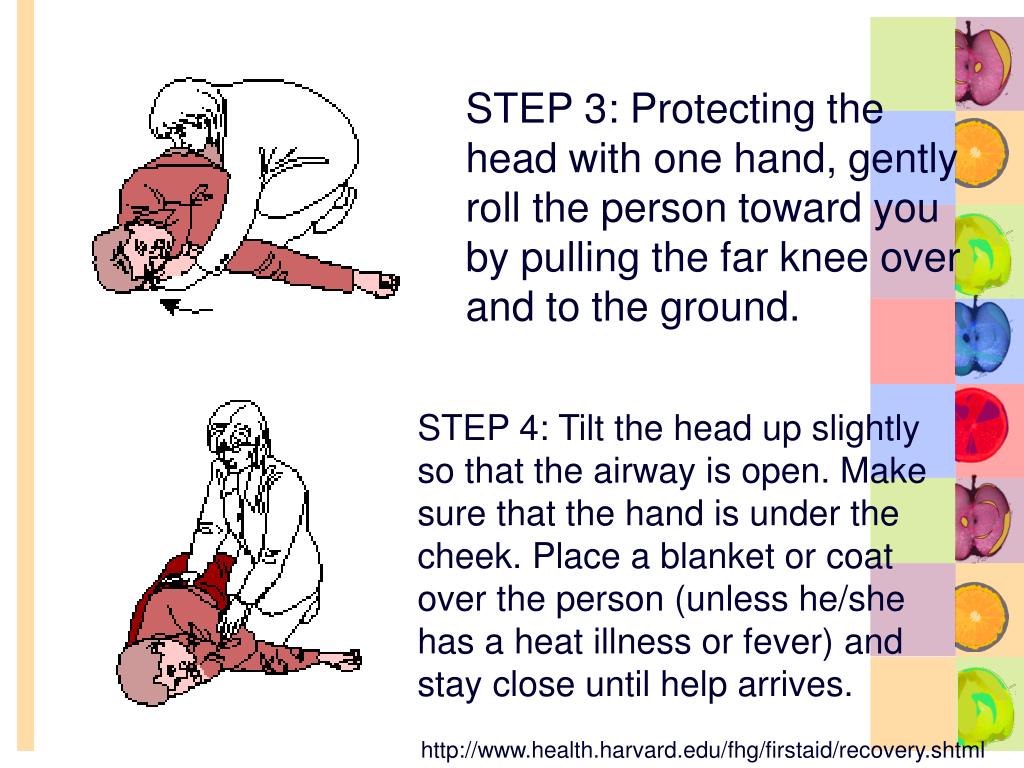 STEP 3: Protecting the head with one hand, gently roll the person toward you by pulling the far knee over and to the ground.

STEP 4: Tilt the head up slightly so that the airway is open. Make sure that the hand is under the cheek. Place a blanket or coat over the person (unless he/she has a heat illness or fever) and stay close until help arrives.

http://www.health.harvard.edu/fhg/firstaid/recovery.shtml