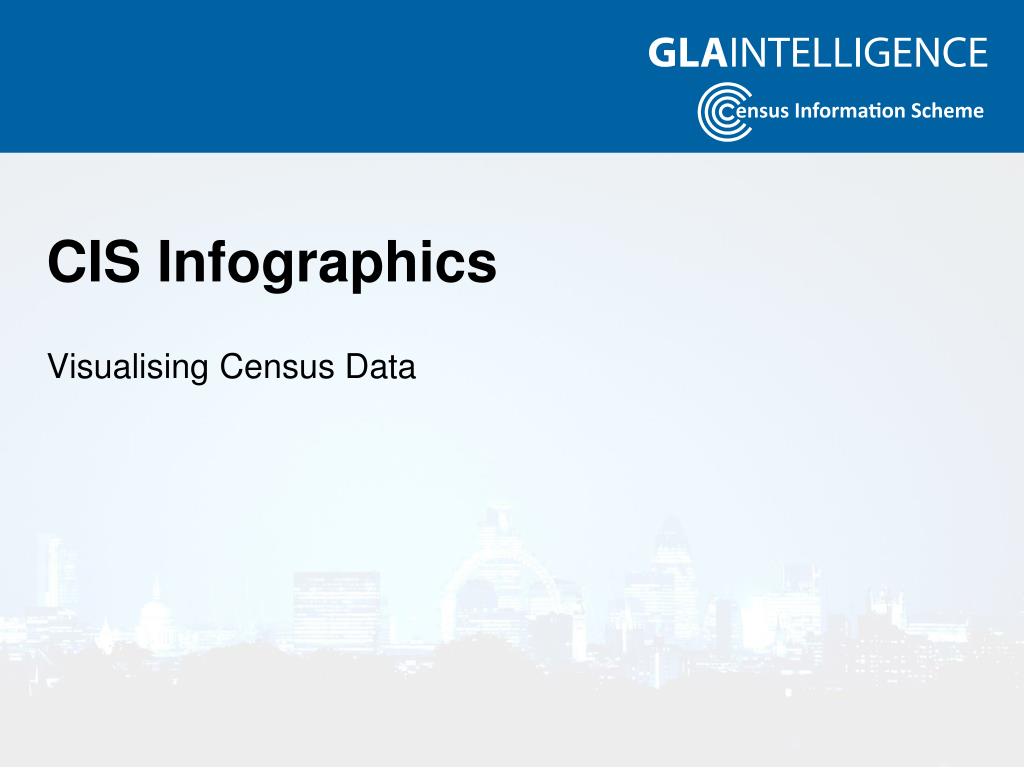 GLAINTELLIGENCE

Census Information Scheme

CIS Infographics

Visualising Census Data