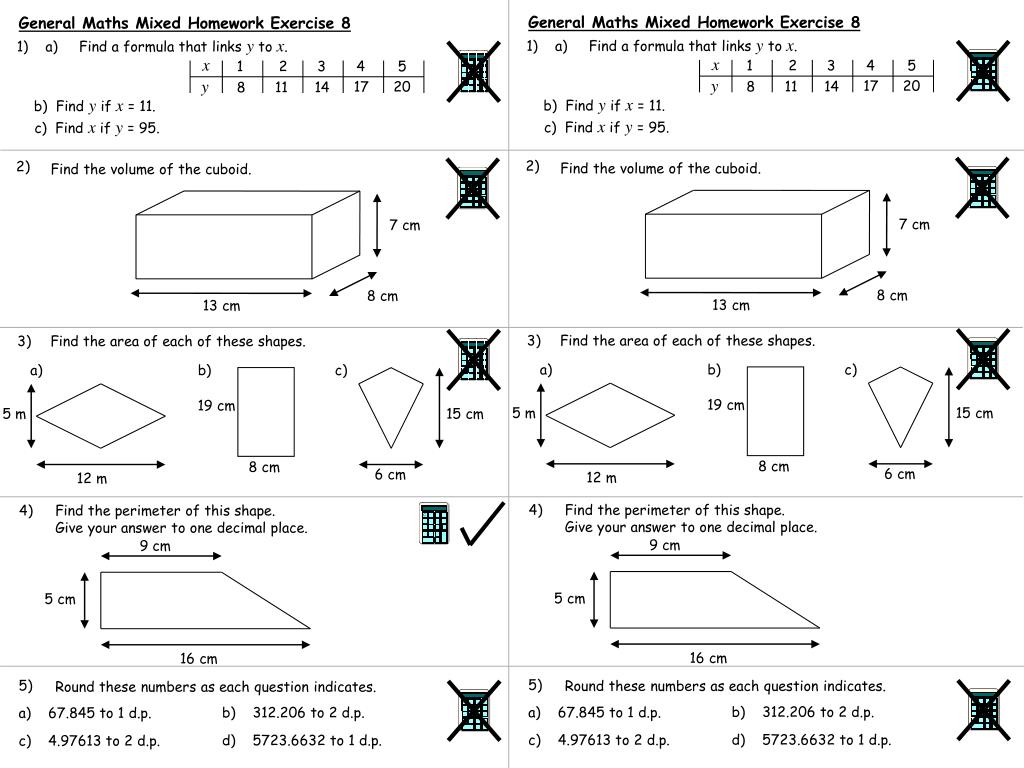 General Maths Mixed Homework Exercise 8

1) a) Find a formula that links $y$ to $x$.

| $x$ | 1 | 2 | 3 | 4 | 5 |
|---|---|---|---|---|---|
| $y$ | 8 | 11 | 14 | 17 | 20 |

b) Find $y$ if $x$ = 11.
c) Find $x$ if $y$ = 95.

2) Find the volume of the cuboid.

7 cm
8 cm
13 cm

3) Find the area of each of these shapes.

a)
5 m
12 m

b)
19 cm
8 cm

c)
15 cm
6 cm

4) Find the perimeter of this shape.
Give your answer to one decimal place.

9 cm
5 cm
16 cm

5) Round these numbers as each question indicates.

a) 67.845 to 1 d.p.
b) 312.206 to 2 d.p.
c) 4.97613 to 2 d.p.
d) 5723.6632 to 1 d.p.

General Maths Mixed Homework Exercise 8

1) a) Find a formula that links $y$ to $x$.

| $x$ | 1 | 2 | 3 | 4 | 5 |
|---|---|---|---|---|---|
| $y$ | 8 | 11 | 14 | 17 | 20 |

b) Find $y$ if $x$ = 11.
c) Find $x$ if $y$ = 95.

2) Find the volume of the cuboid.

7 cm
8 cm
13 cm

3) Find the area of each of these shapes.

a)
5 m
12 m

b)
19 cm
8 cm

c)
15 cm
6 cm

4) Find the perimeter of this shape.
Give your answer to one decimal place.

9 cm
5 cm
16 cm

5) Round these numbers as each question indicates.

a) 67.845 to 1 d.p.
b) 312.206 to 2 d.p.
c) 4.97613 to 2 d.p.
d) 5723.6632 to 1 d.p.