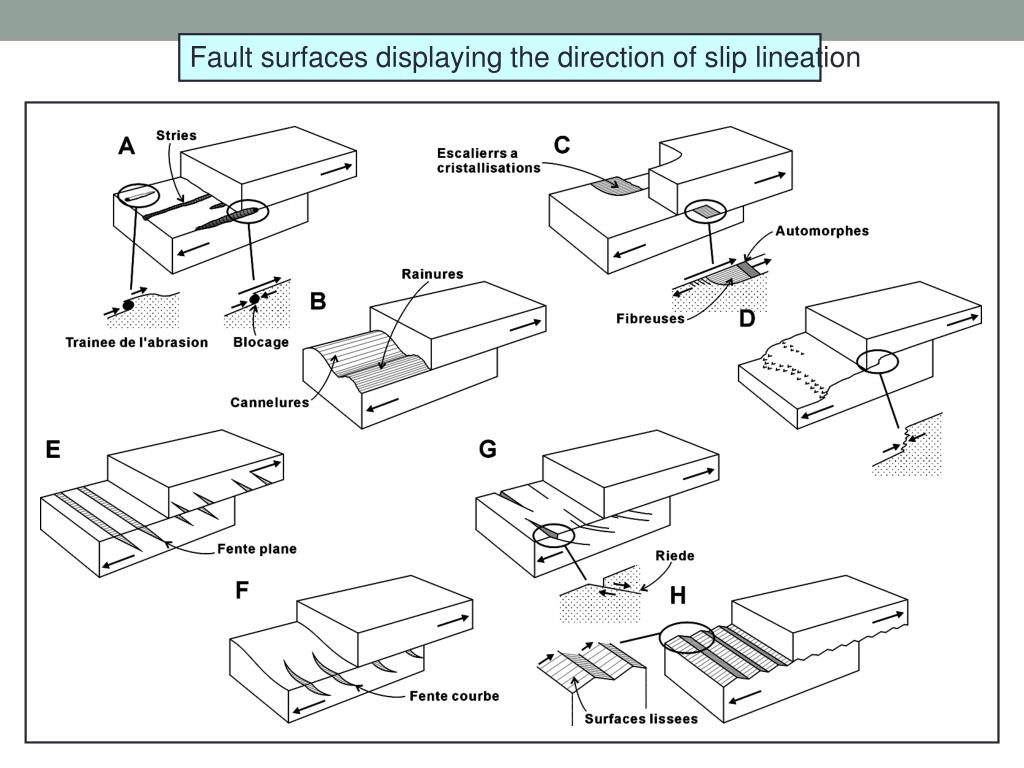 Fault surfaces displaying the direction of slip lineation

A
Stries
Trainee de l'abrasion
Blocage

B
Rainures
Cannelures

C
Escalierrs a cristallisations
Automorphes
Fibreuses

D

E
Fente plane

F
Fente courbe

G
Riede

H
Surfaces lissees