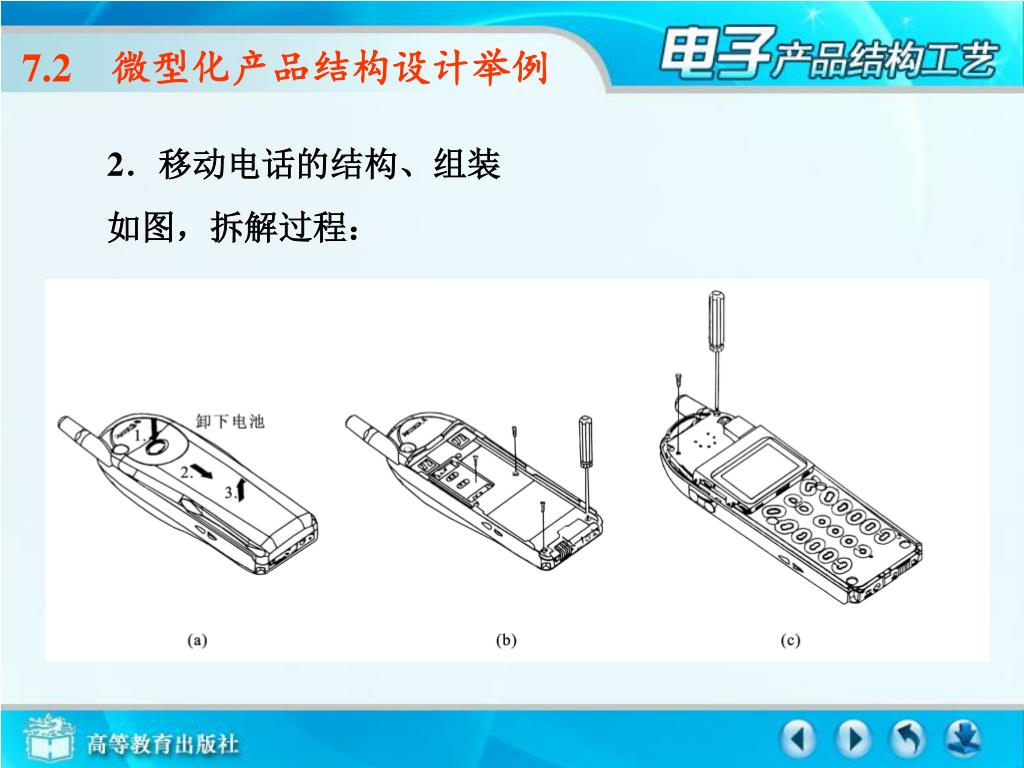 7.2 微型化产品结构设计举例

电子产品结构工艺

2．移动电话的结构、组装

如图，拆解过程：

卸下电池

1.

2.

3.

(a)

(b)

(c)

高等教育出版社