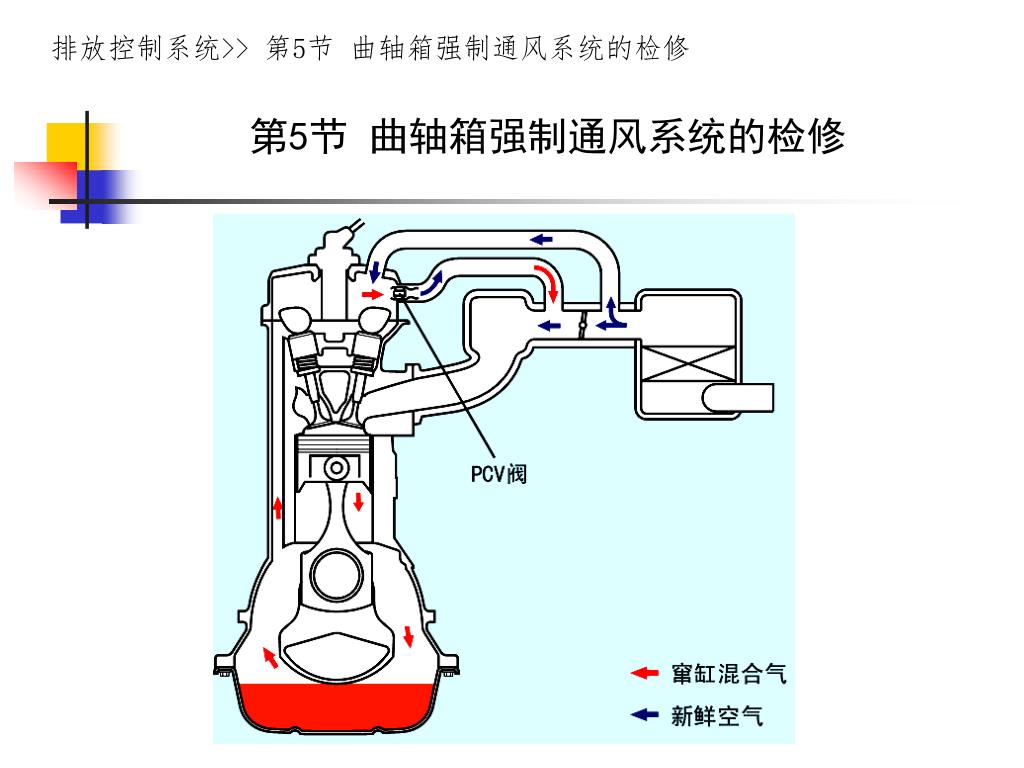 排放控制系统>> 第5节 曲轴箱强制通风系统的检修

第5节 曲轴箱强制通风系统的检修

PCV阀

窜缸混合气

新鲜空气