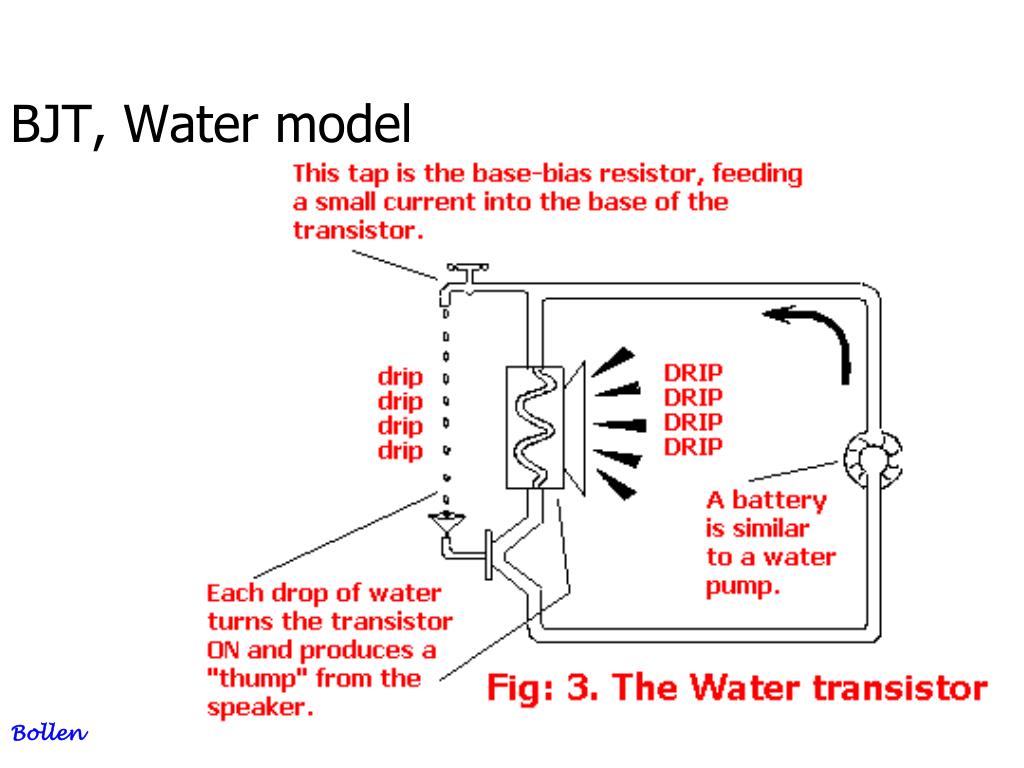 BJT, Water model

This tap is the base-bias resistor, feeding a small current into the base of the transistor.

drip
drip
drip
drip

DRIP
DRIP
DRIP
DRIP

A battery is similar to a water pump.

Each drop of water turns the transistor ON and produces a "thump" from the speaker.

Fig: 3. The Water transistor

Bollen