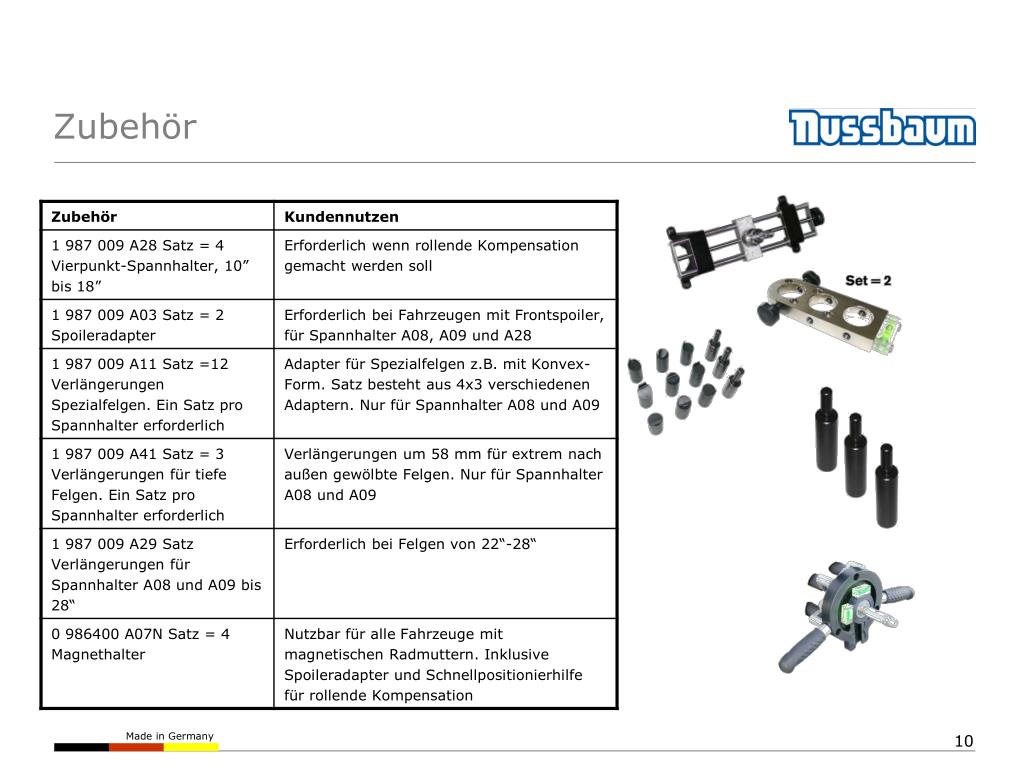 Zubehör

Nussbaum

| Zubehör | Kundennutzen |
|---|---|
| 1 987 009 A28 Satz = 4 Vierpunkt-Spannhalter, 10” bis 18” | Erforderlich wenn rollende Kompensation gemacht werden soll |
| 1 987 009 A03 Satz = 2 Spoileradapter | Erforderlich bei Fahrzeugen mit Frontspoiler, für Spannhalter A08, A09 und A28 |
| 1 987 009 A11 Satz =12 Verlängerungen Spezialfelgen. Ein Satz pro Spannhalter erforderlich | Adapter für Spezialfelgen z.B. mit Konvex-Form. Satz besteht aus 4x3 verschiedenen Adaptern. Nur für Spannhalter A08 und A09 |
| 1 987 009 A41 Satz = 3 Verlängerungen für tiefe Felgen. Ein Satz pro Spannhalter erforderlich | Verlängerungen um 58 mm für extrem nach außen gewölbte Felgen. Nur für Spannhalter A08 und A09 |
| 1 987 009 A29 Satz Verlängerungen für Spannhalter A08 und A09 bis 28“ | Erforderlich bei Felgen von 22“-28“ |
| 0 986400 A07N Satz = 4 Magnethalter | Nutzbar für alle Fahrzeuge mit magnetischen Radmuttern. Inklusive Spoileradapter und Schnellpositionierhilfe für rollende Kompensation |

Set = 2

Made in Germany

10