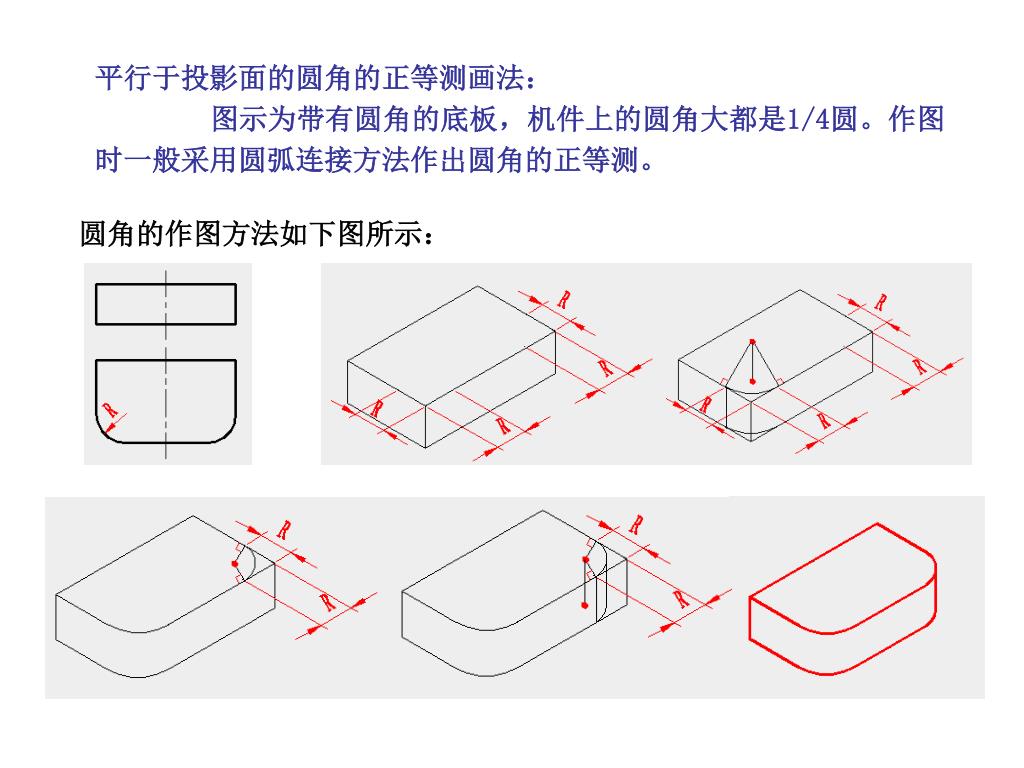 平行于投影面的圆角的正等测画法：

图示为带有圆角的底板，机件上的圆角大都是1/4圆。作图时一般采用圆弧连接方法作出圆角的正等测。

圆角的作图方法如下图所示：

R

R
R
R
R

R
R
R
R

R
R

R
R