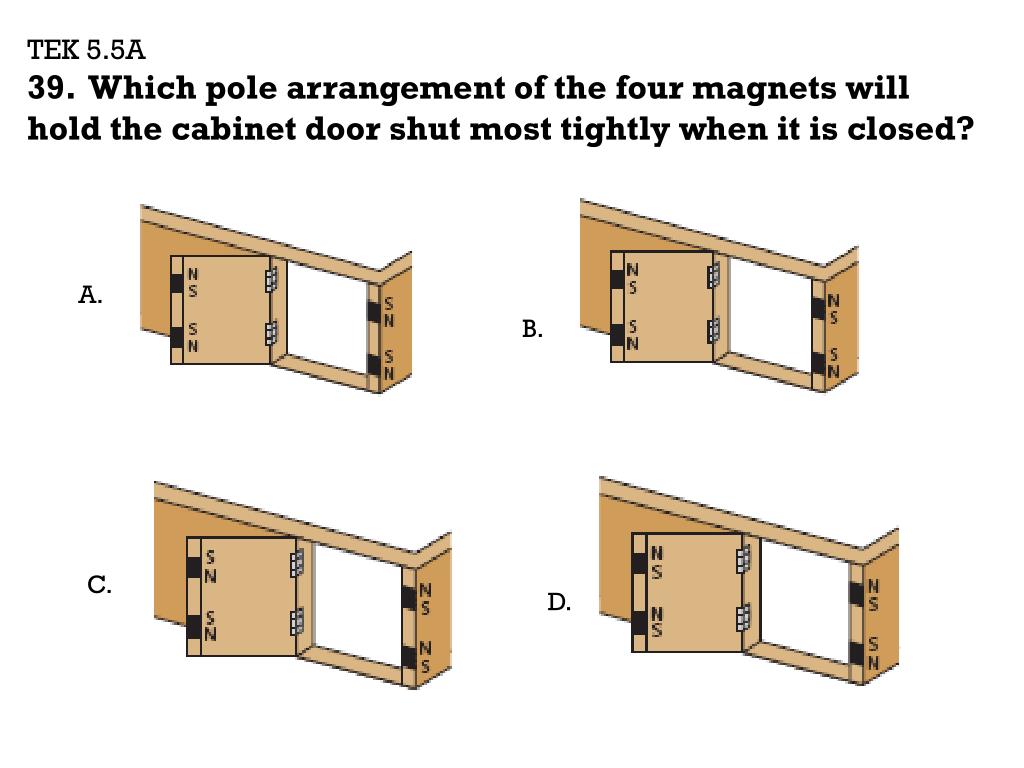 TEK 5.5A

39. Which pole arrangement of the four magnets will hold the cabinet door shut most tightly when it is closed?

A.
N
S
S
N
S
N
S
N

B.
N
S
S
N
N
S
S
N

C.
S
N
S
N
N
S
N
S

D.
N
S
N
S
N
S
S
N