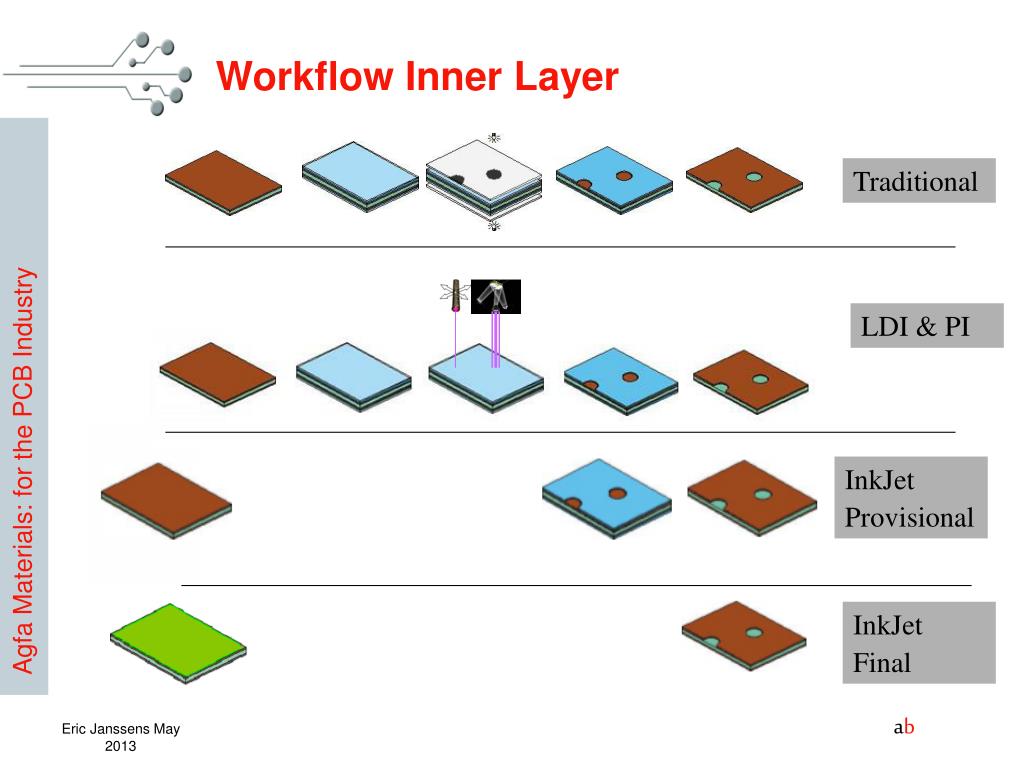 Workflow Inner Layer

Agfa Materials: for the PCB Industry

Traditional

LDI & PI

InkJet Provisional

InkJet Final

Eric Janssens May 2013

ab