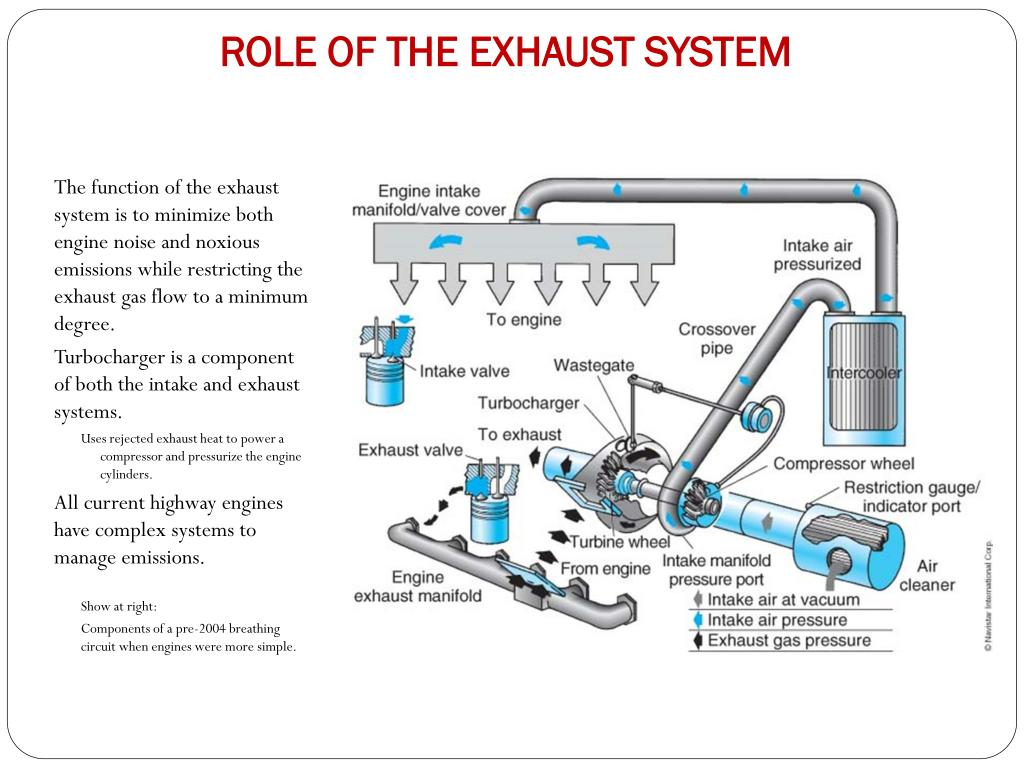 ROLE OF THE EXHAUST SYSTEM

The function of the exhaust system is to minimize both engine noise and noxious emissions while restricting the exhaust gas flow to a minimum degree.

Turbocharger is a component of both the intake and exhaust systems.

Uses rejected exhaust heat to power a compressor and pressurize the engine cylinders.

All current highway engines have complex systems to manage emissions.

Show at right:

Components of a pre-2004 breathing circuit when engines were more simple.

Engine intake manifold/valve cover

To engine

Intake valve

Intake air pressurized

Crossover pipe

Intercooler

Wastegate

Turbocharger

To exhaust

Exhaust valve

Compressor wheel

Restriction gauge/ indicator port

Turbine wheel

From engine

Intake manifold pressure port

Air cleaner

Engine exhaust manifold

Intake air at vacuum

Intake air pressure

Exhaust gas pressure

© Navistar International Corp.