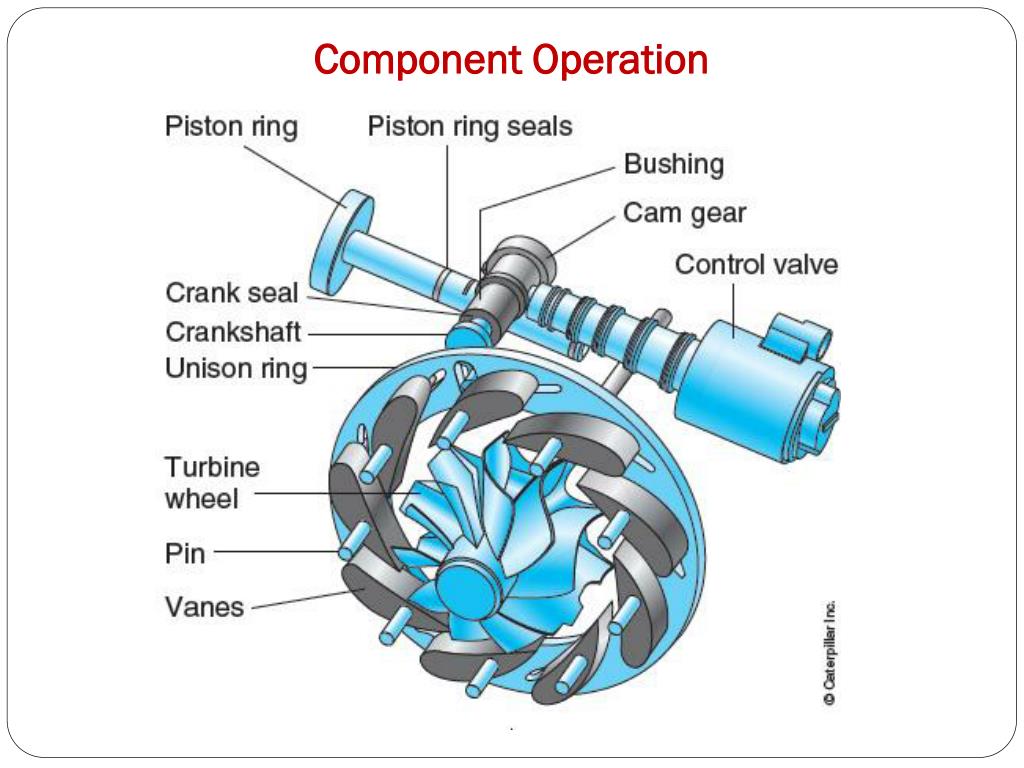 Component Operation

Piston ring
Piston ring seals
Bushing
Cam gear
Control valve
Crank seal
Crankshaft
Unison ring
Turbine wheel
Pin
Vanes

© Caterpillar Inc.