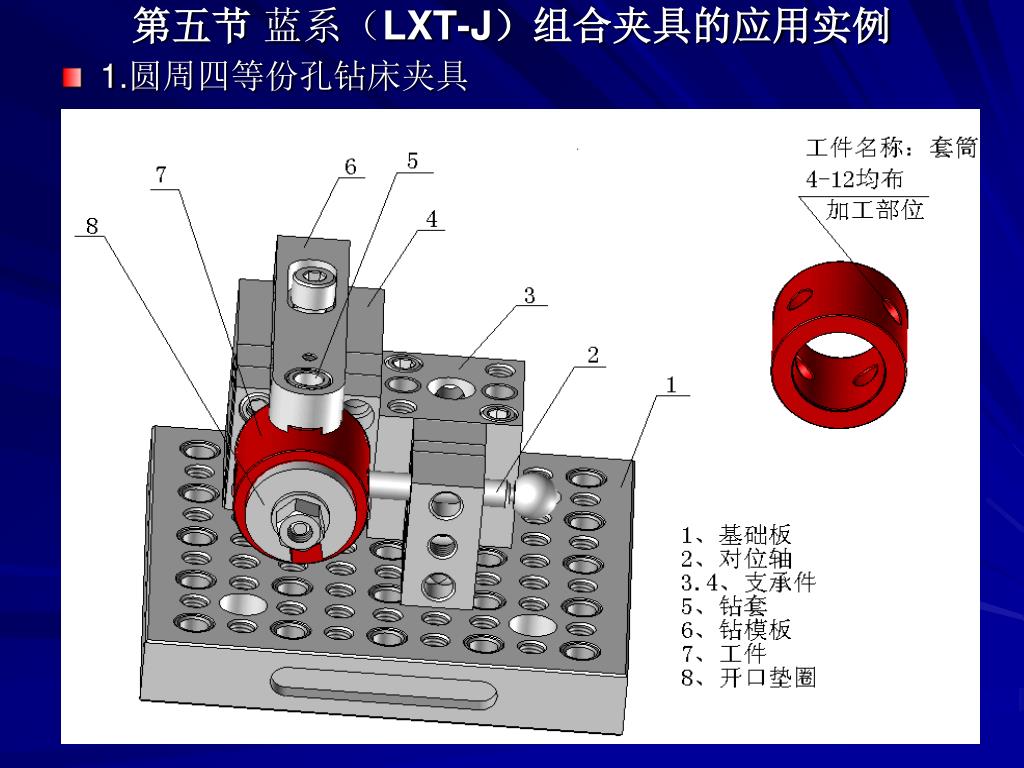 第五节 蓝系（LXT-J）组合夹具的应用实例

1.圆周四等份孔钻床夹具

工件名称：套筒
4-12均布
加工部位

7
6
5
8
4
3
2
1

1、基础板
2、对位轴
3.4、支承件
5、钻套
6、钻模板
7、工件
8、开口垫圈