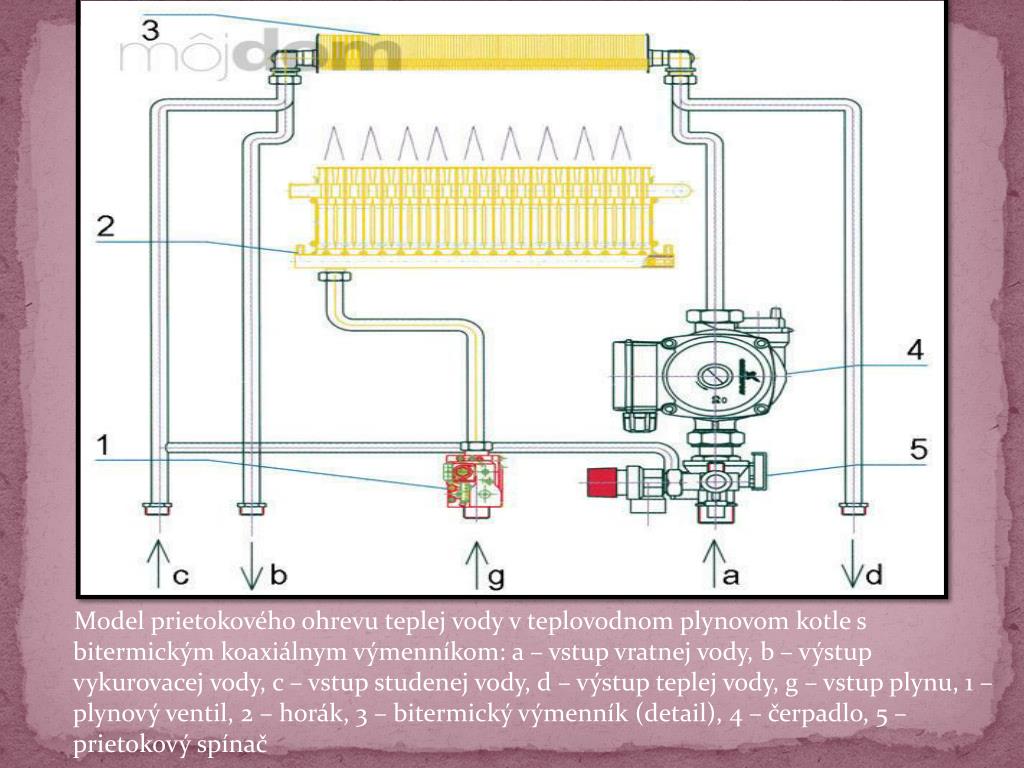 3
môjdom
2
4
1
5
c
b
g
a
d

Model prietokového ohrevu teplej vody v teplovodnom plynovom kotle s bitermickým koaxiálnym výmenníkom: a – vstup vratnej vody, b – výstup vykurovacej vody, c – vstup studenej vody, d – výstup teplej vody, g – vstup plynu, 1 – plynový ventil, 2 – horák, 3 – bitermický výmenník (detail), 4 – čerpadlo, 5 – prietokový spínač