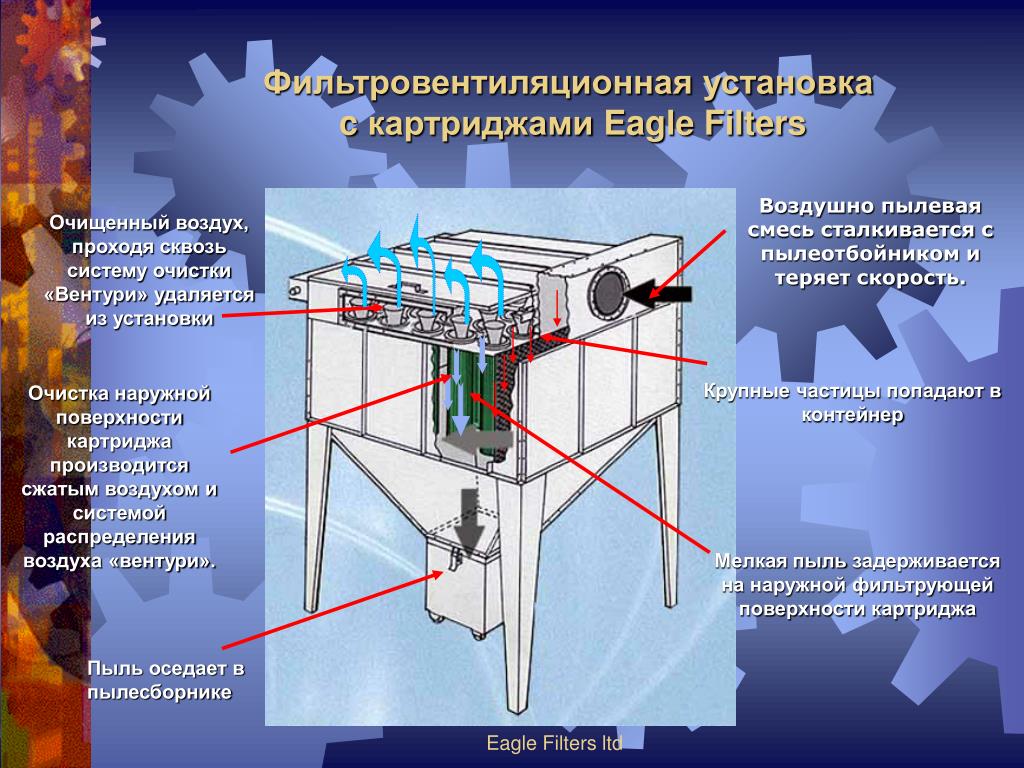 Фильтровентиляционная установка с картриджами Eagle Filters

Очищенный воздух, проходя сквозь систему очистки «Вентури» удаляется из установки

Очистка наружной поверхности картриджа производится сжатым воздухом и системой распределения воздуха «вентури».

Пыль оседает в пылесборнике

Воздушно пылевая смесь сталкивается с пылеотбойником и теряет скорость.

Крупные частицы попадают в контейнер

Мелкая пыль задерживается на наружной фильтрующей поверхности картриджа

Eagle Filters ltd