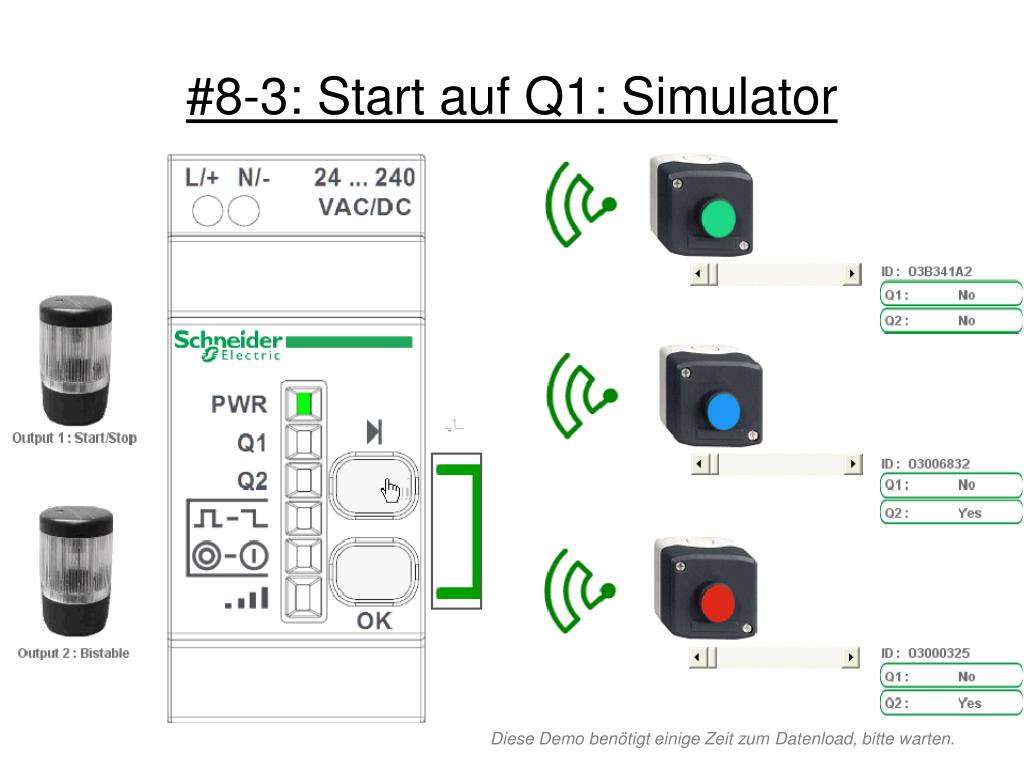 #8-3: Start auf Q1: Simulator

L/+ N/- 24 ... 240 VAC/DC

Schneider Electric

PWR
Q1
Q2

OK

Output 1 : Start/Stop

Output 2 : Bistable

ID: 03B341A2
Q1: No
Q2: No

ID: 03006832
Q1: No
Q2: Yes

ID: 03000325
Q1: No
Q2: Yes

Diese Demo benötigt einige Zeit zum Datenload, bitte warten.