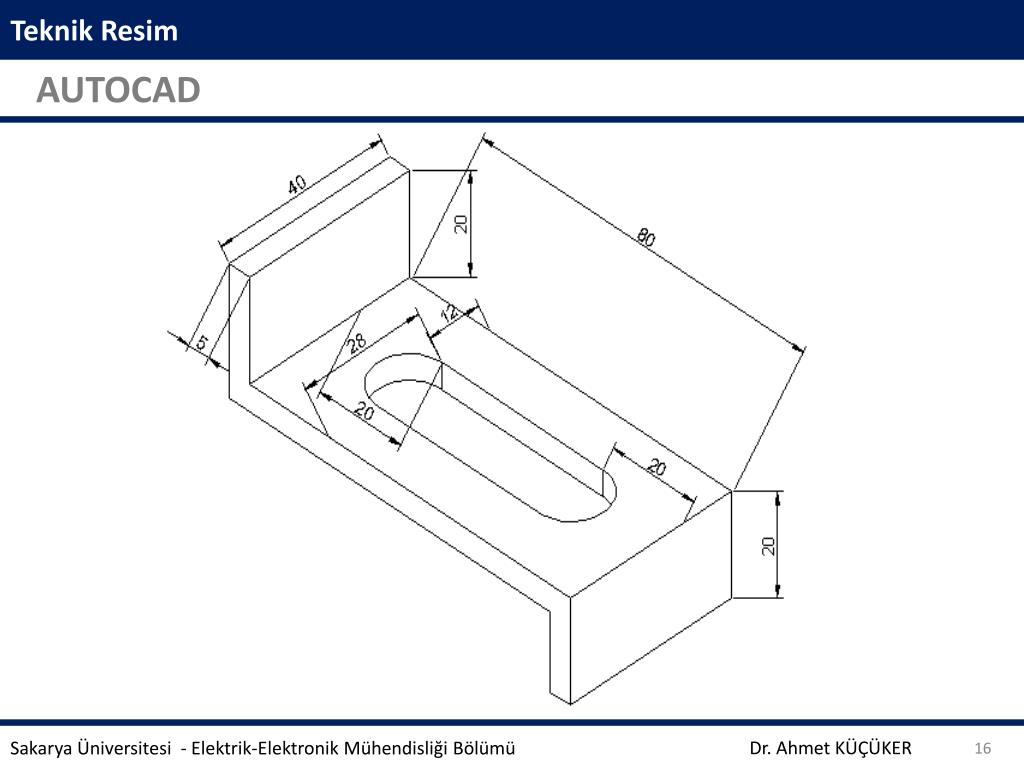 Teknik Resim

AUTOCAD

40
20
80
5
28
12
20
20
20

Sakarya Üniversitesi - Elektrik-Elektronik Mühendisliği Bölümü

Dr. Ahmet KÜÇÜKER

16