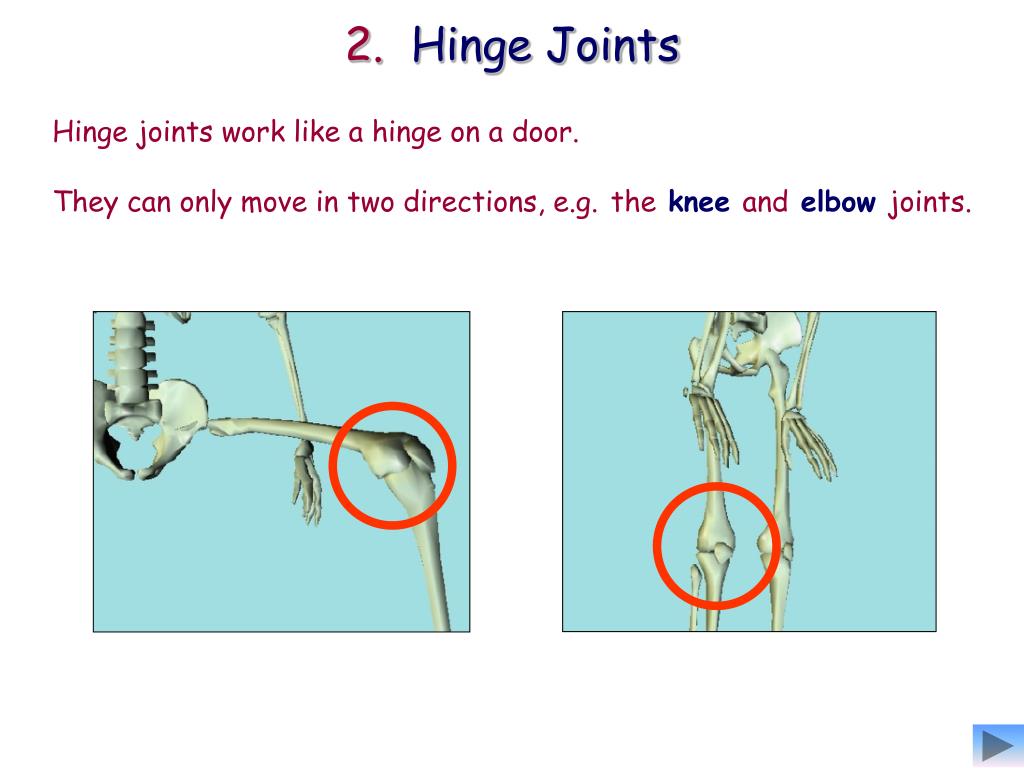 2. Hinge Joints

Hinge joints work like a hinge on a door.

They can only move in two directions, e.g. the knee and elbow joints.