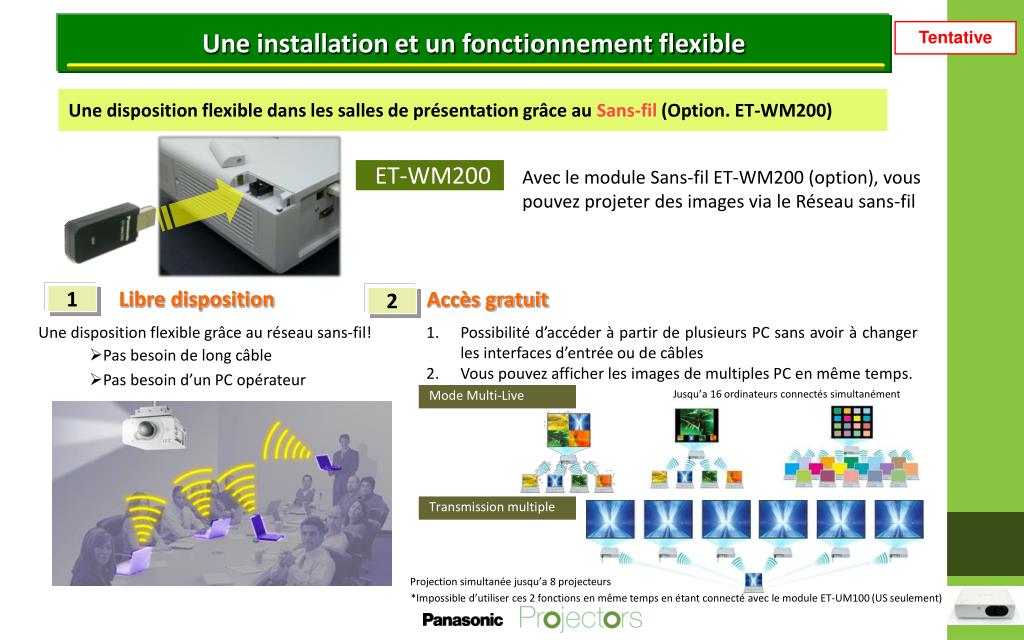 Une installation et un fonctionnement flexible

Tentative

Une disposition flexible dans les salles de présentation grâce au Sans-fil (Option. ET-WM200)

ET-WM200

Avec le module Sans-fil ET-WM200 (option), vous pouvez projeter des images via le Réseau sans-fil

1 Libre disposition

Une disposition flexible grâce au réseau sans-fil!
➢Pas besoin de long câble
➢Pas besoin d'un PC opérateur

2 Accès gratuit

1. Possibilité d'accéder à partir de plusieurs PC sans avoir à changer les interfaces d'entrée ou de câbles
2. Vous pouvez afficher les images de multiples PC en même temps.

Mode Multi-Live

Jusqu'a 16 ordinateurs connectés simultanément

Transmission multiple

Projection simultanée jusqu'a 8 projecteurs
*Impossible d'utiliser ces 2 fonctions en même temps en étant connecté avec le module ET-UM100 (US seulement)

Panasonic Projectors