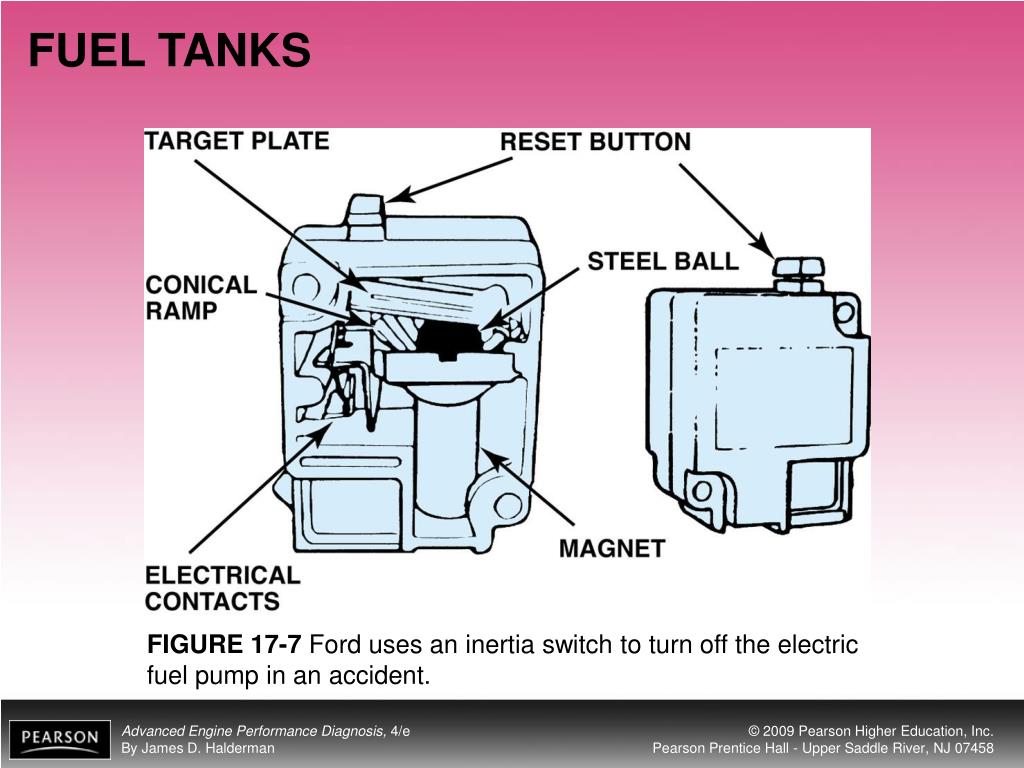 FUEL TANKS

TARGET PLATE

RESET BUTTON

CONICAL RAMP

STEEL BALL

MAGNET

ELECTRICAL CONTACTS

FIGURE 17-7 Ford uses an inertia switch to turn off the electric fuel pump in an accident.

PEARSON

Advanced Engine Performance Diagnosis, 4/e
By James D. Halderman

© 2009 Pearson Higher Education, Inc.
Pearson Prentice Hall - Upper Saddle River, NJ 07458