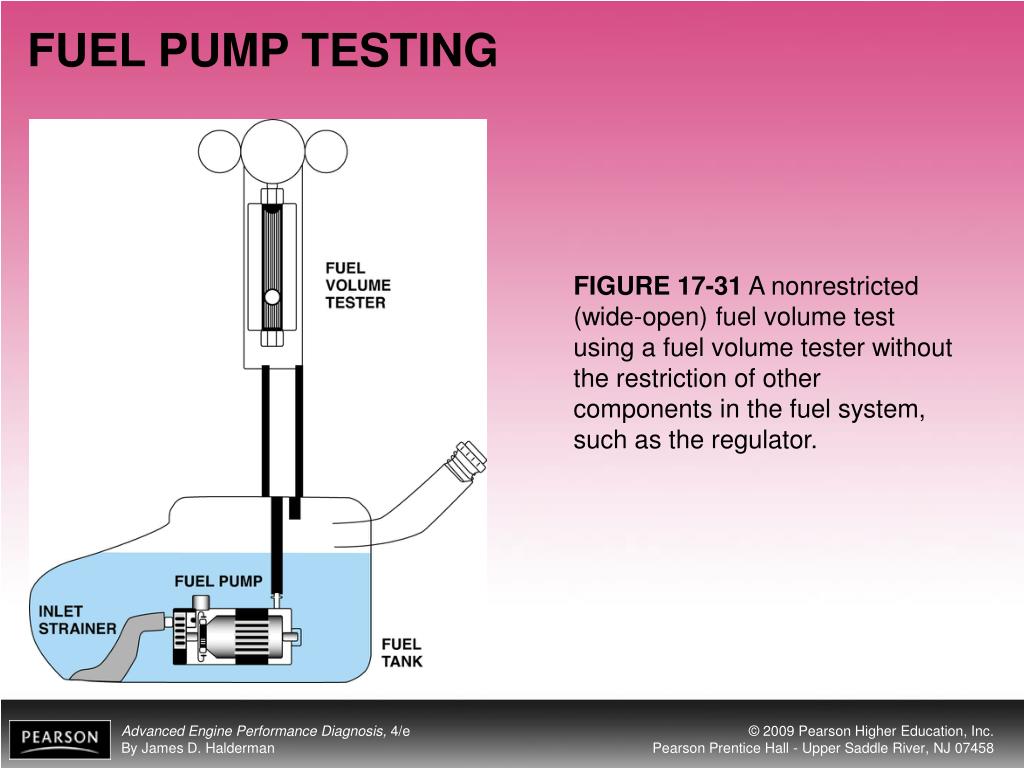 FUEL PUMP TESTING

FUEL VOLUME TESTER

FUEL PUMP

INLET STRAINER

FUEL TANK

FIGURE 17-31 A nonrestricted (wide-open) fuel volume test using a fuel volume tester without the restriction of other components in the fuel system, such as the regulator.

PEARSON

Advanced Engine Performance Diagnosis, 4/e
By James D. Halderman

© 2009 Pearson Higher Education, Inc.
Pearson Prentice Hall - Upper Saddle River, NJ 07458