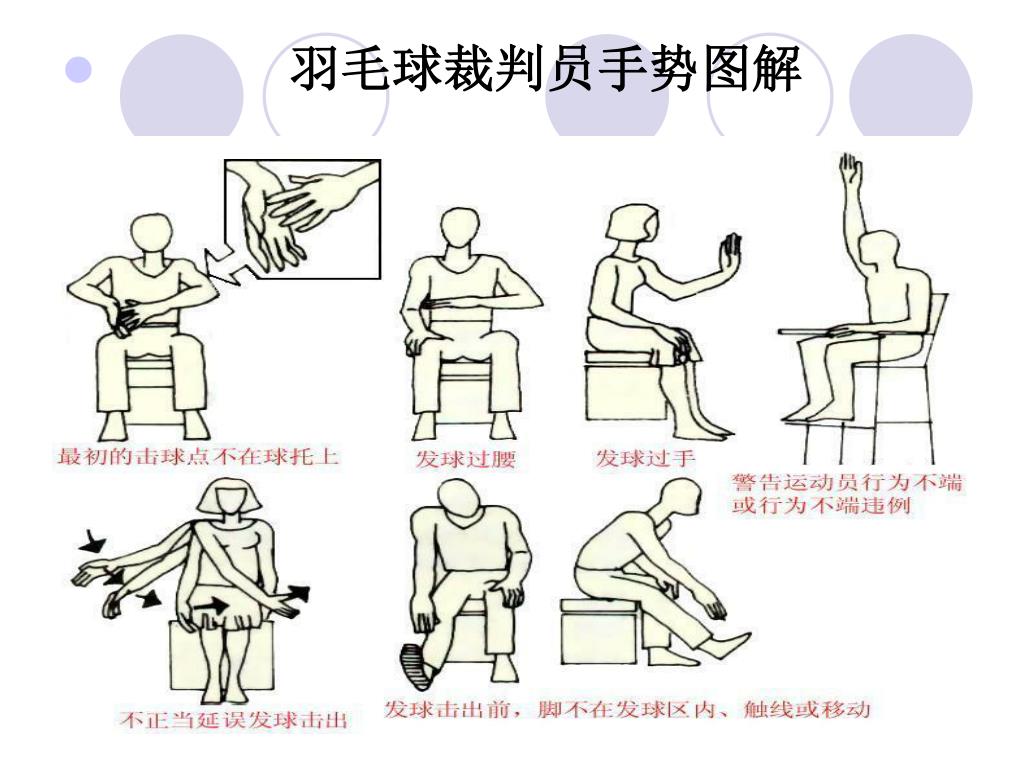 羽毛球裁判员手势图解

最初的击球点不在球托上

发球过腰

发球过手

警告运动员行为不端或行为不端违例

不正当延误发球击出

发球击出前，脚不在发球区内、触线或移动