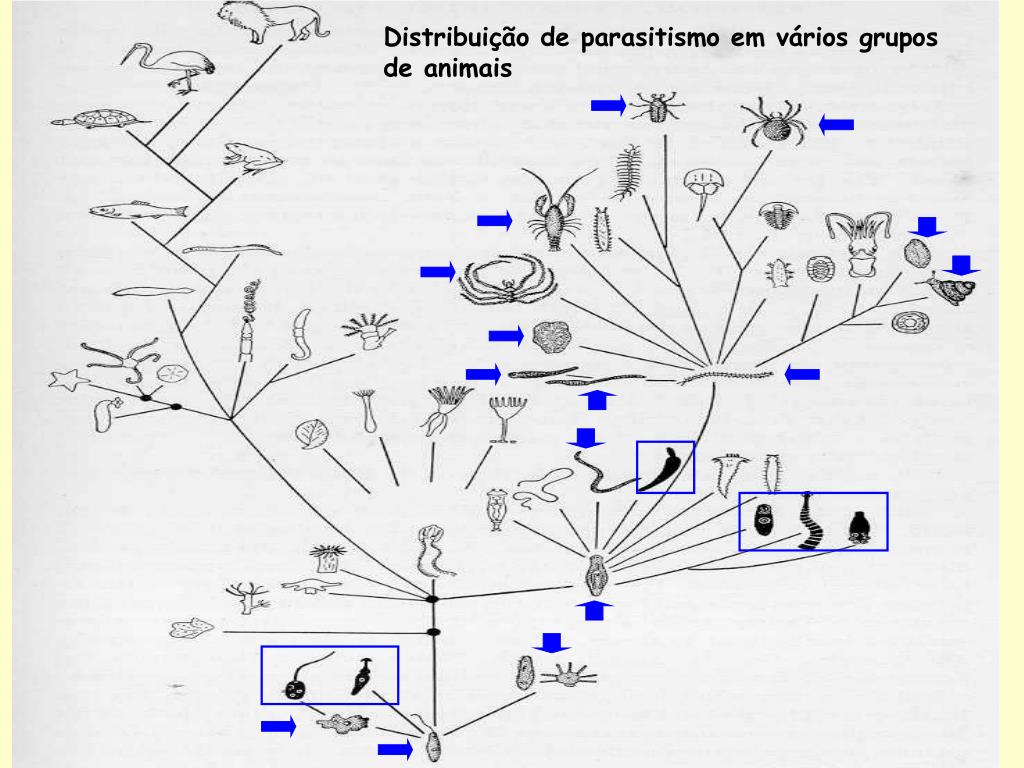 Distribuição de parasitismo em vários grupos de animais