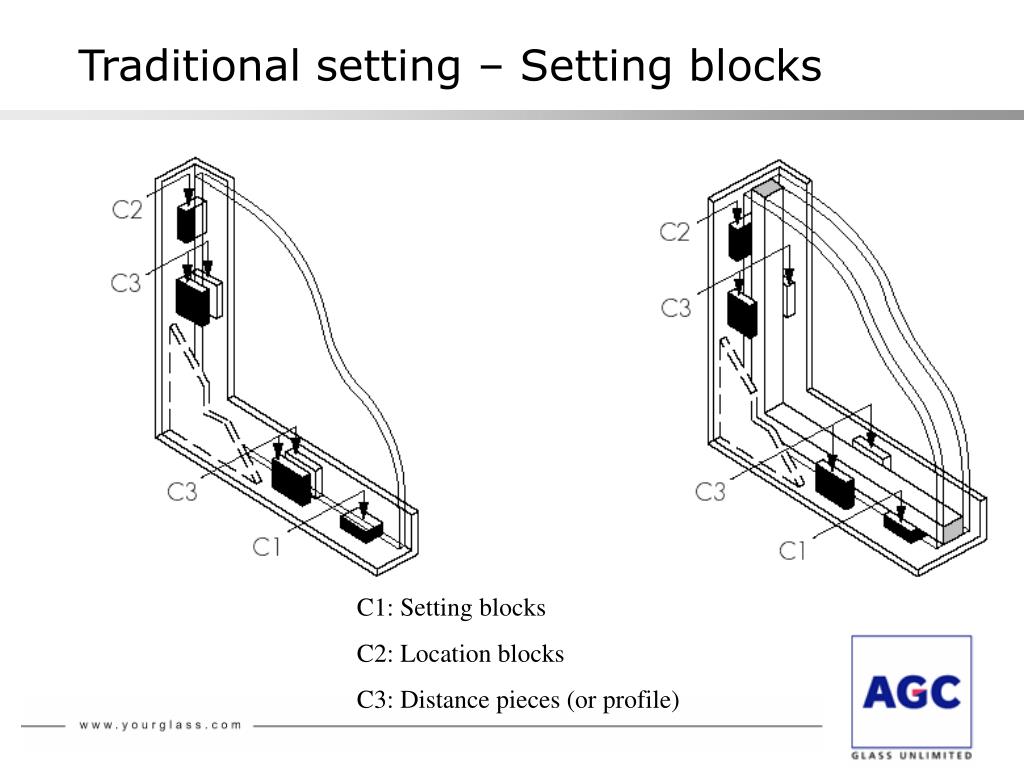 Traditional setting – Setting blocks

C2

C3

C3

C1

C2

C3

C3

C1

C1: Setting blocks

C2: Location blocks

C3: Distance pieces (or profile)

www.yourglass.com

AGC

GLASS UNLIMITED