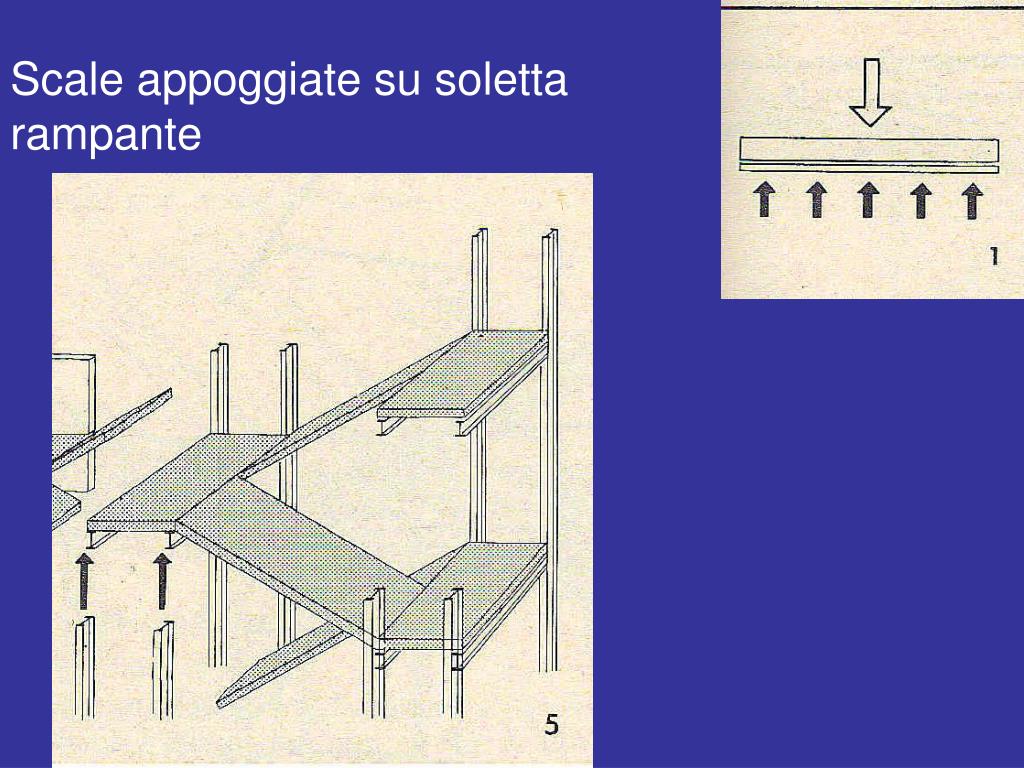 Scale appoggiate su soletta rampante

1

5