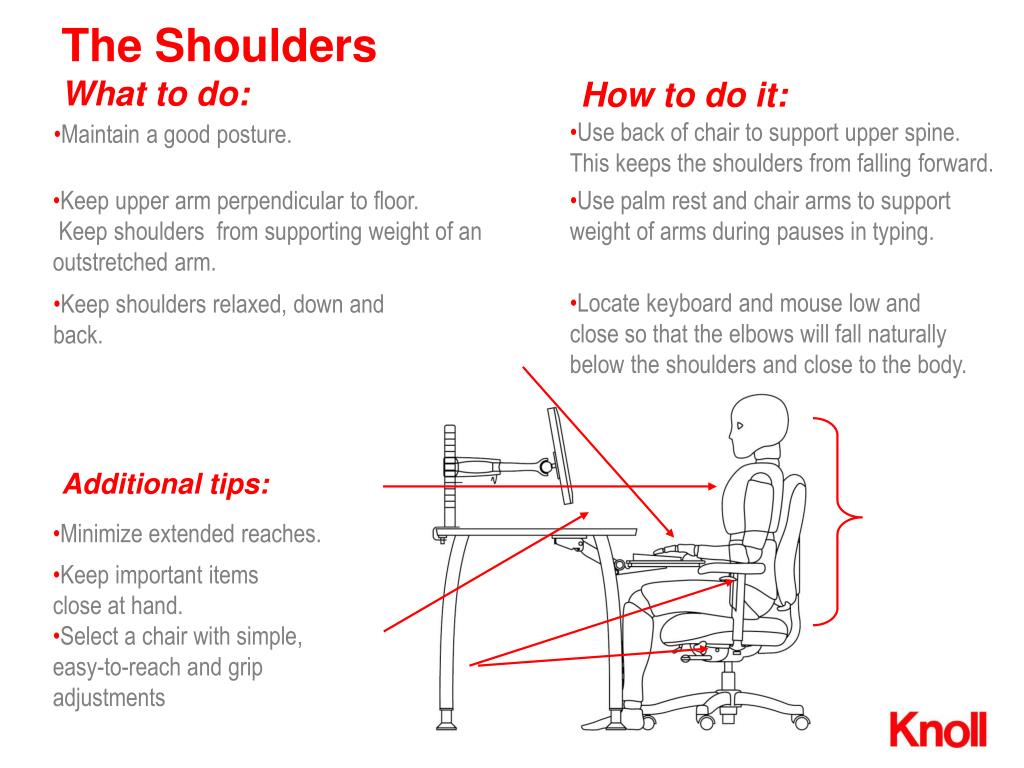 The Shoulders

What to do:

•Maintain a good posture.

•Keep upper arm perpendicular to floor. Keep shoulders from supporting weight of an outstretched arm.

•Keep shoulders relaxed, down and back.

How to do it:

•Use back of chair to support upper spine. This keeps the shoulders from falling forward.

•Use palm rest and chair arms to support weight of arms during pauses in typing.

•Locate keyboard and mouse low and close so that the elbows will fall naturally below the shoulders and close to the body.

Additional tips:

•Minimize extended reaches.

•Keep important items close at hand.
•Select a chair with simple, easy-to-reach and grip adjustments

Knoll