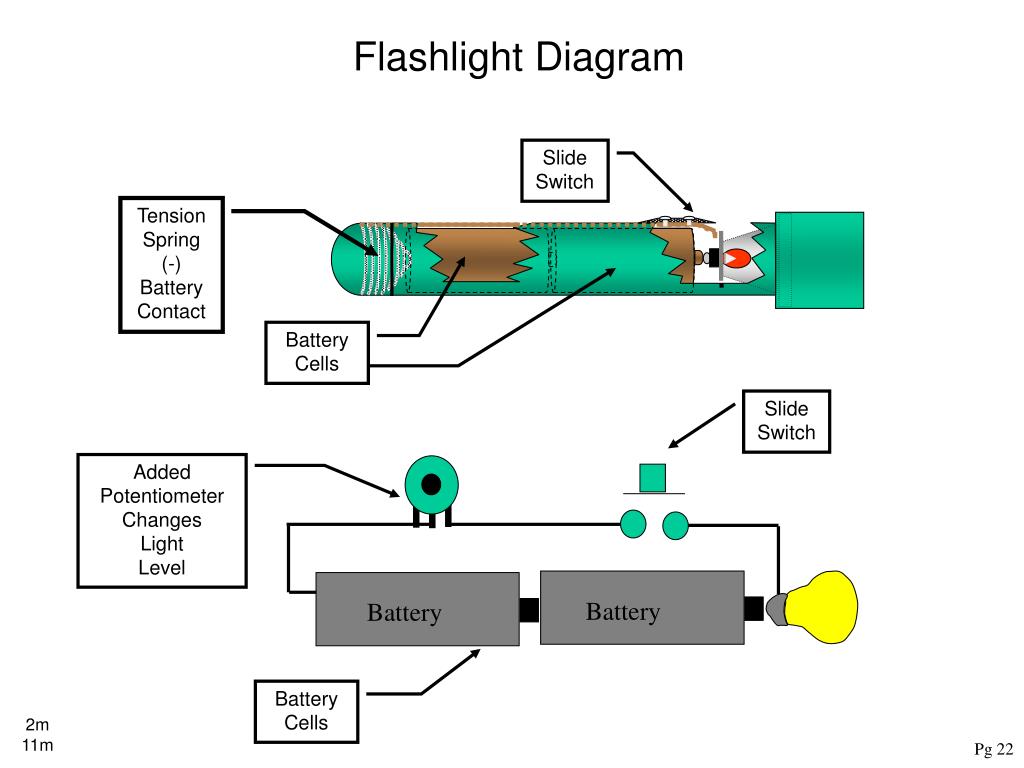 Flashlight Diagram

Slide Switch

Tension Spring (-) Battery Contact

Battery Cells

Slide Switch

Added Potentiometer Changes Light Level

Battery

Battery

Battery Cells

2m
11m

Pg 22