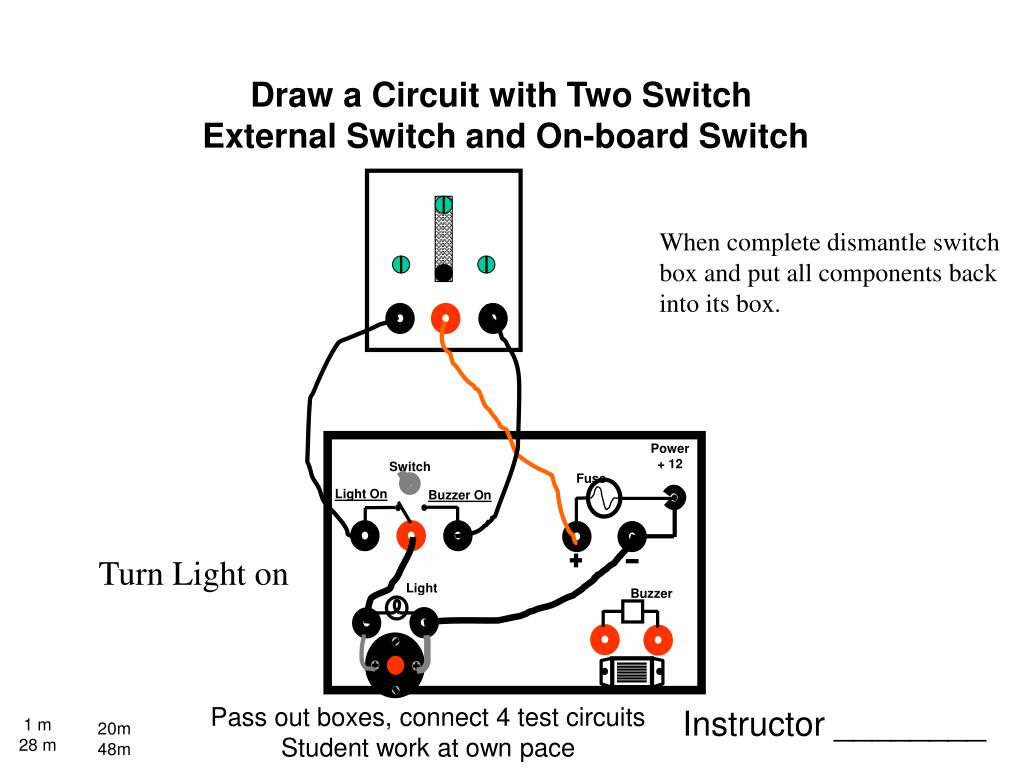 Draw a Circuit with Two Switch
External Switch and On-board Switch

When complete dismantle switch box and put all components back into its box.

Power
+ 12

Switch

Light On

Buzzer On

Fuse

+

−

Turn Light on

Light

Buzzer

1 m
28 m

20m
48m

Pass out boxes, connect 4 test circuits
Student work at own pace

Instructor ________