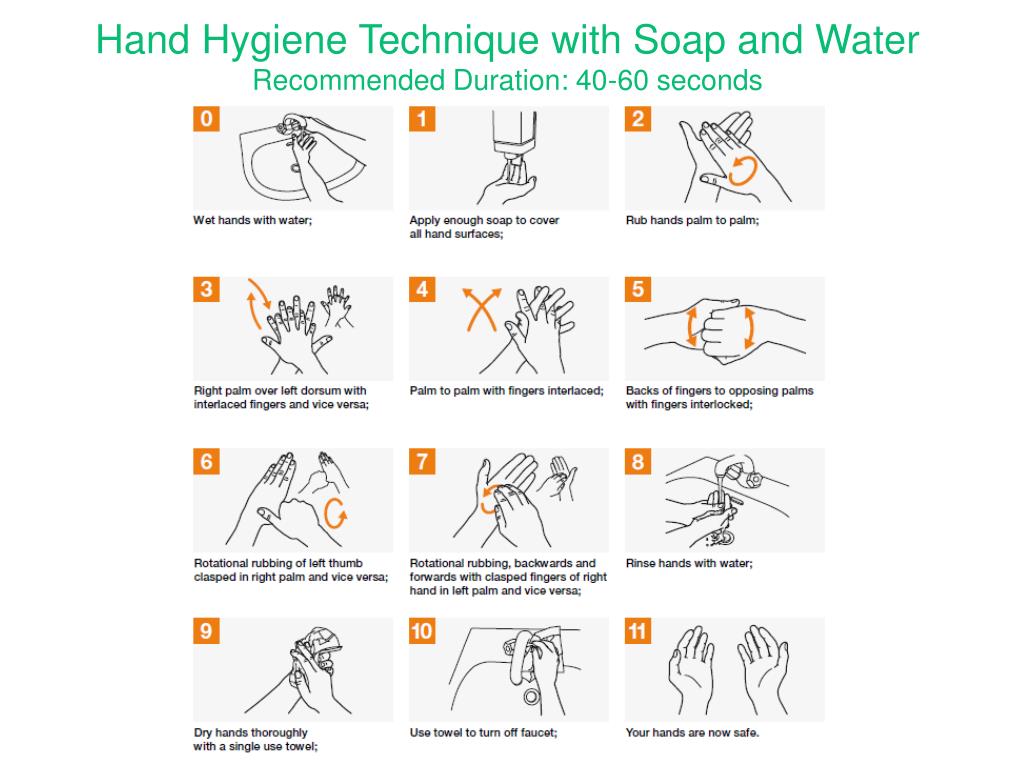 Hand Hygiene Technique with Soap and Water
Recommended Duration: 40-60 seconds

0
Wet hands with water;

1
Apply enough soap to cover all hand surfaces;

2
Rub hands palm to palm;

3
Right palm over left dorsum with interlaced fingers and vice versa;

4
Palm to palm with fingers interlaced;

5
Backs of fingers to opposing palms with fingers interlocked;

6
Rotational rubbing of left thumb clasped in right palm and vice versa;

7
Rotational rubbing, backwards and forwards with clasped fingers of right hand in left palm and vice versa;

8
Rinse hands with water;

9
Dry hands thoroughly with a single use towel;

10
Use towel to turn off faucet;

11
Your hands are now safe.