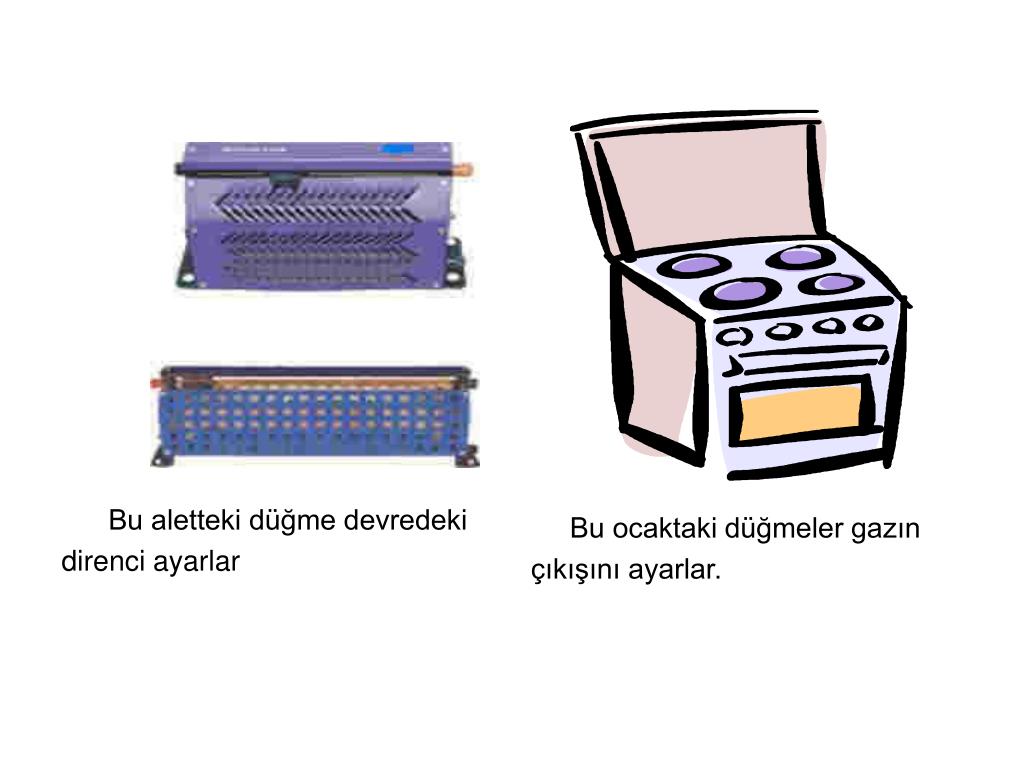 Bu aletteki düğme devredeki direnci ayarlar

Bu ocaktaki düğmeler gazın çıkışını ayarlar.