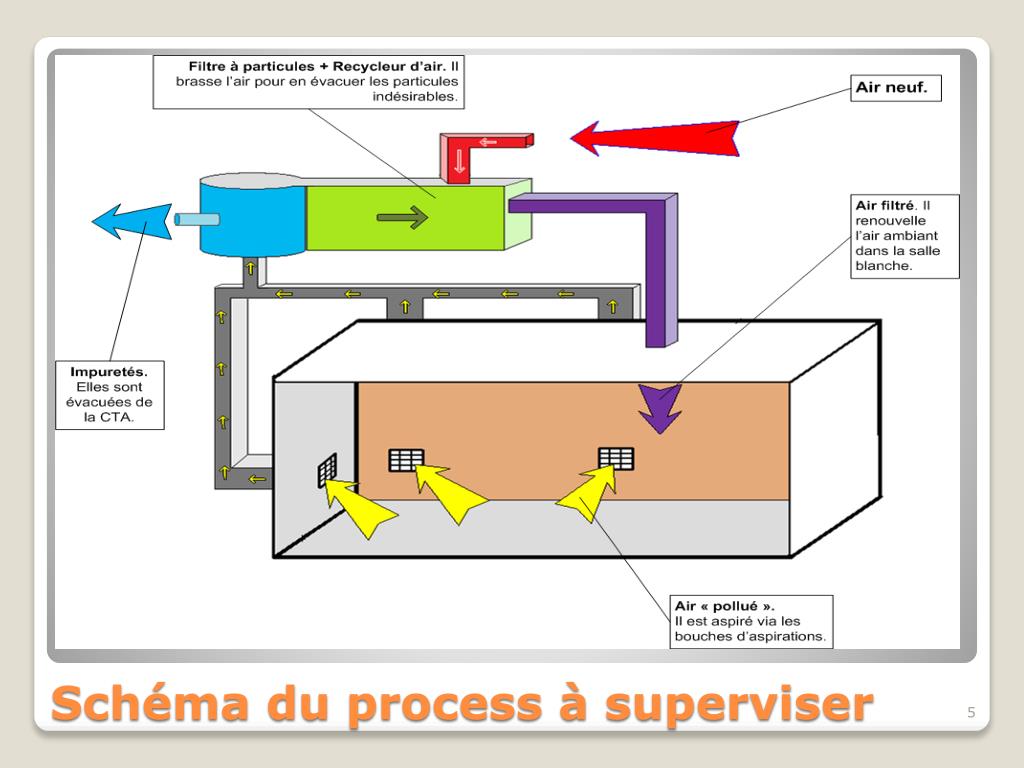 Filtre à particules + Recycleur d'air. Il brasse l'air pour en évacuer les particules indésirables.

Air neuf.

Air filtré. Il renouvelle l'air ambiant dans la salle blanche.

Impuretés. Elles sont évacuées de la CTA.

Air « pollué ». Il est aspiré via les bouches d'aspirations.

Schéma du process à superviser

5