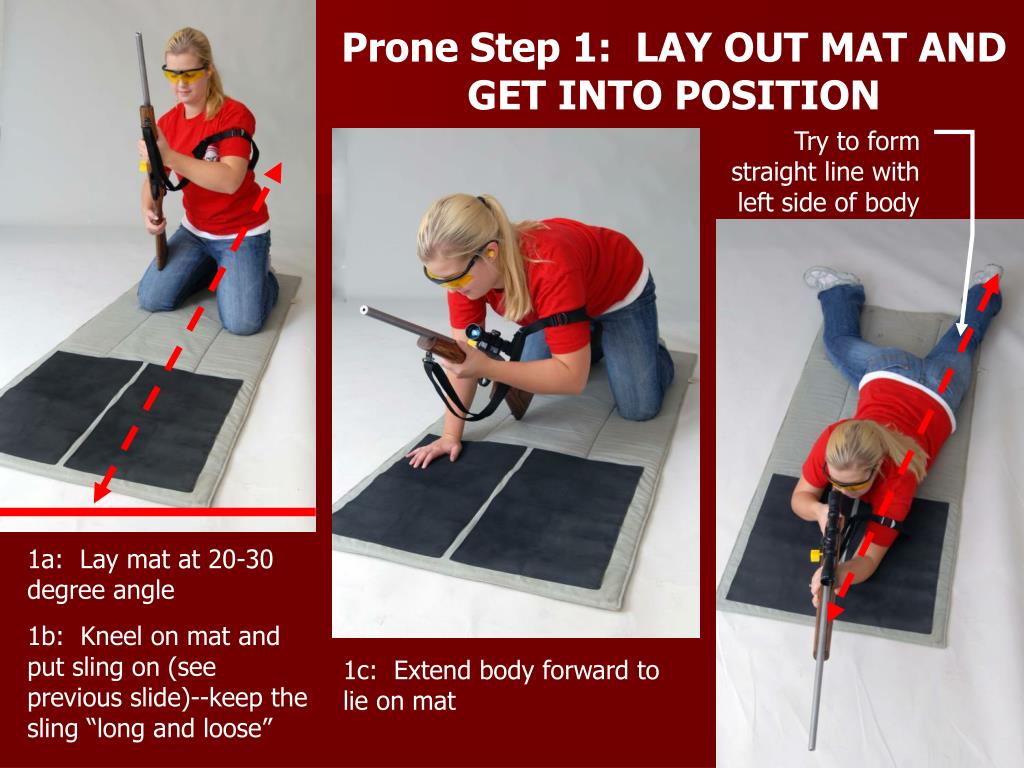 Prone Step 1: LAY OUT MAT AND GET INTO POSITION

Try to form straight line with left side of body

1a: Lay mat at 20-30 degree angle

1b: Kneel on mat and put sling on (see previous slide)--keep the sling “long and loose”

1c: Extend body forward to lie on mat