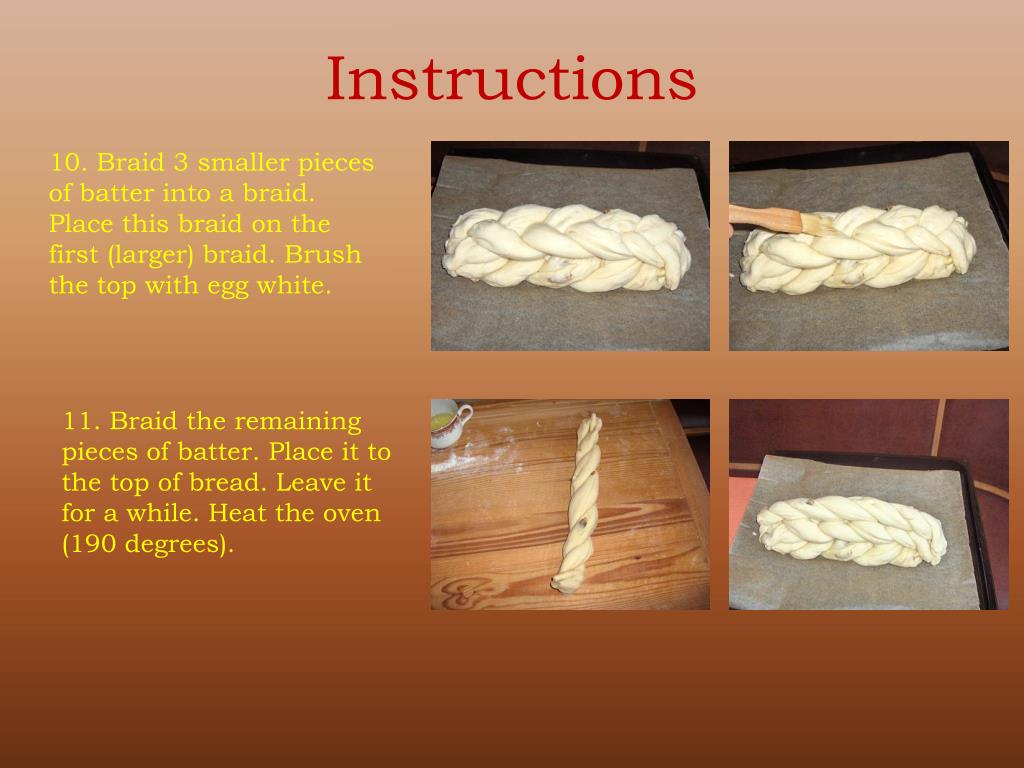 Instructions

10. Braid 3 smaller pieces of batter into a braid. Place this braid on the first (larger) braid. Brush the top with egg white.

11. Braid the remaining pieces of batter. Place it to the top of bread. Leave it for a while. Heat the oven (190 degrees).